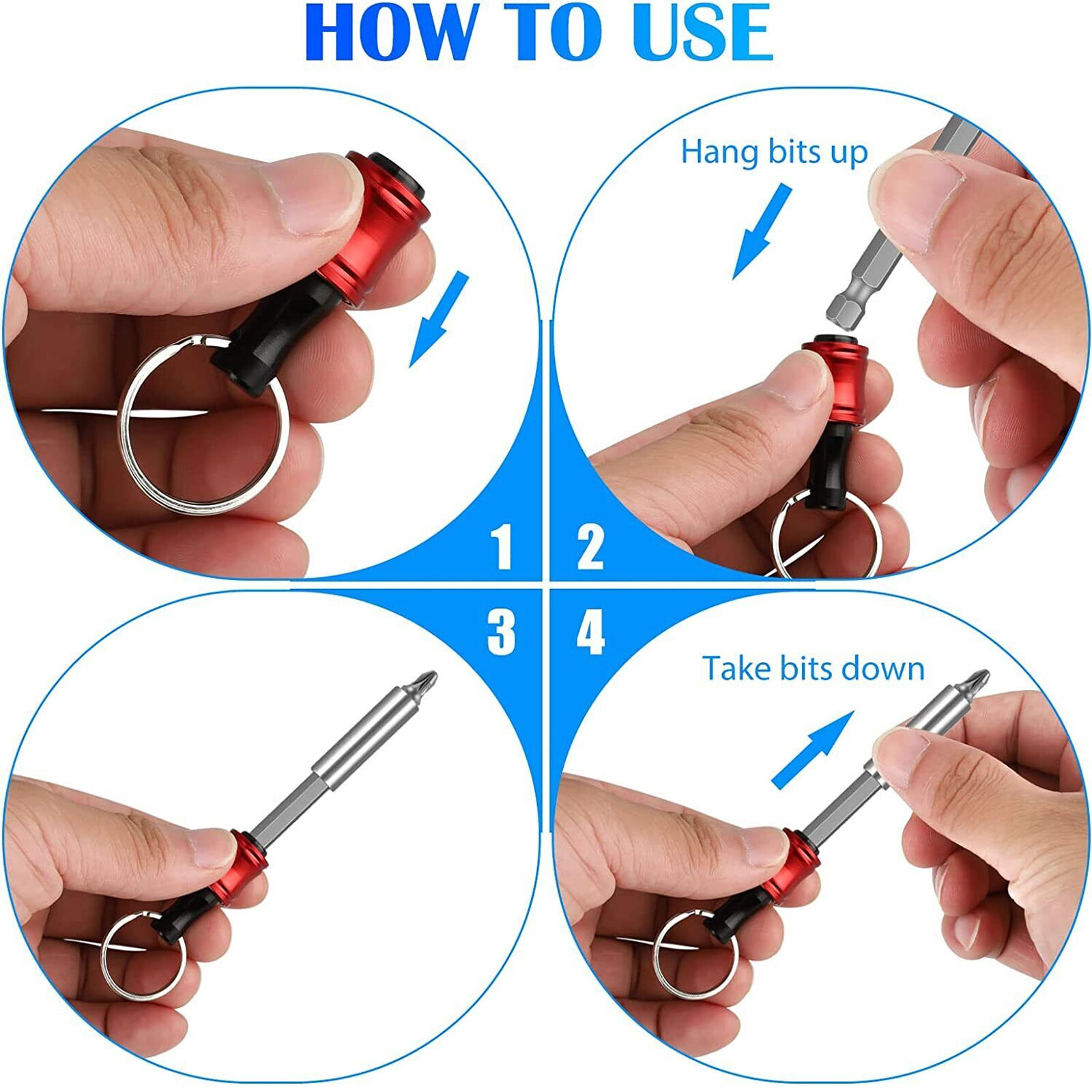 HOW TO USE

Hang bits up

1

2

3

4

Take bits down