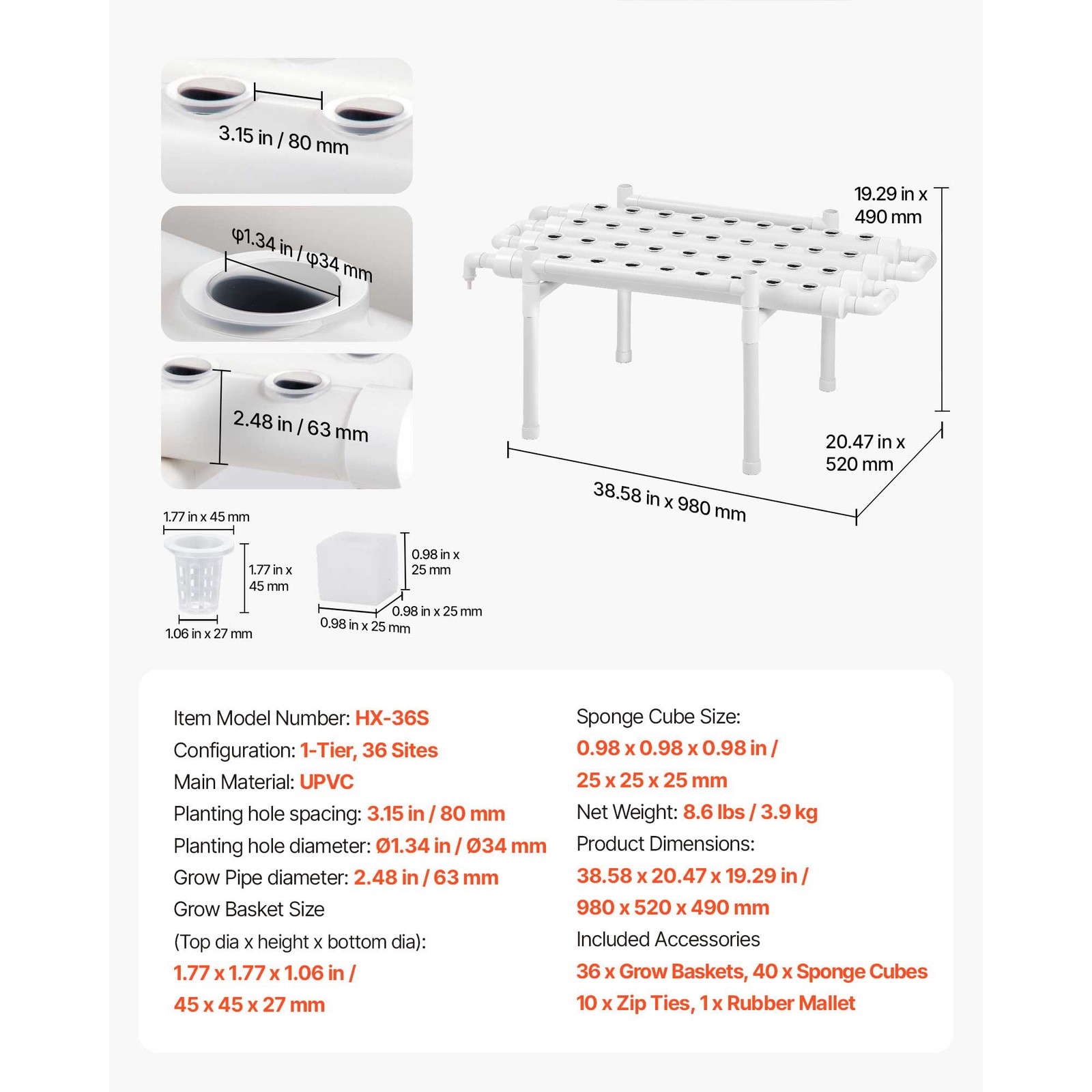 3.15 in / 80 mm

φ1.34 in / φ34 mm

2.48 in / 63 mm

19.29 in x 490 mm

20.47 in x 520 mm

38.58 in x 980 mm

1.77 in x 45 mm

1.77 in x 45 mm

1.06 in x 27 mm

0.98 in x 25 mm

0.98 in x 25 mm

0.98 in x 25 mm

Item Model Number: HX-36S
Configuration: 1-Tier, 36 Sites
Main Material: UPVC
Planting hole spacing: 3.15 in / 80 mm
Planting hole diameter: Ø1.34 in / Ø34 mm
Grow Pipe diameter: 2.48 in / 63 mm
Grow Basket Size
(Top dia x height x bottom dia):
1.77 x 1.77 x 1.06 in /
45 x 45 x 27 mm

Sponge Cube Size:
0.98 x 0.98 x 0.98 in /
25 x 25 x 25 mm
Net Weight: 8.6 lbs / 3.9 kg
Product Dimensions:
38.58 x 20.47 x 19.29 in /
980 x 520 x 490 mm
Included Accessories
36 x Grow Baskets, 40 x Sponge Cubes
10 x Zip Ties, 1 x Rubber Mallet