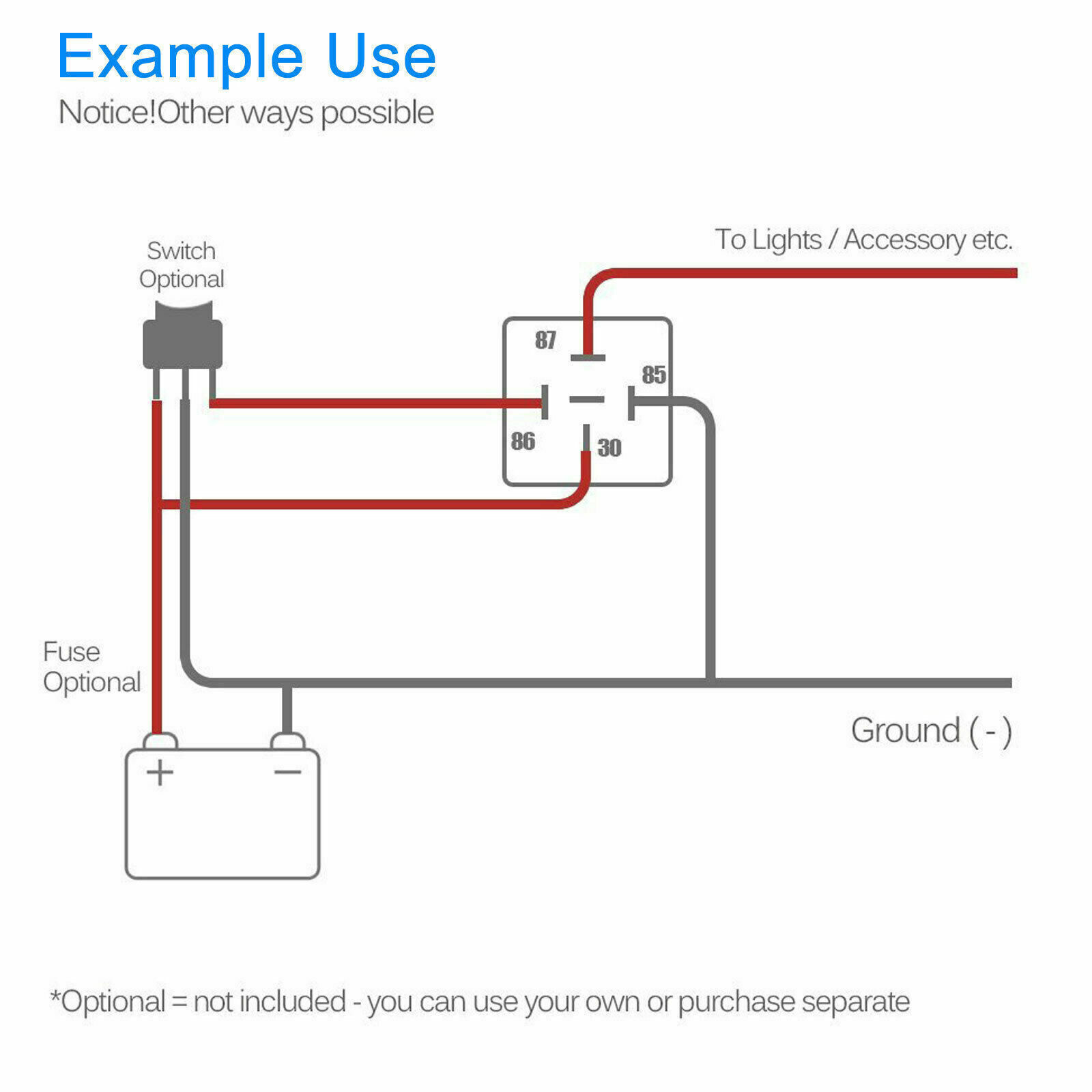 Example Use
Notice!Other ways possible

Switch
Optional

To Lights / Accessory etc.

87
85
86
30

Fuse
Optional

Ground ( - )

+
−

*Optional = not included - you can use your own or purchase separate