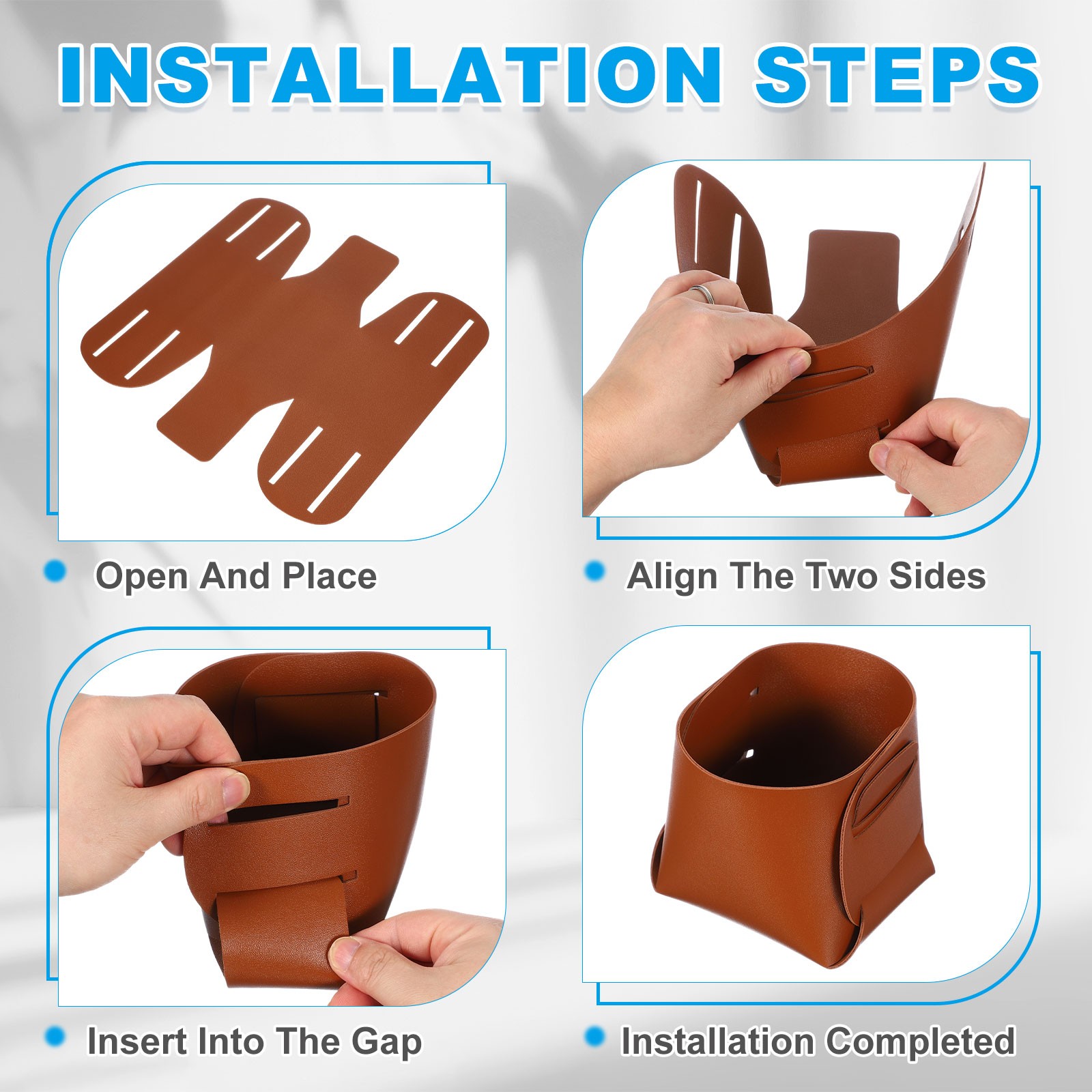 INSTALLATION STEPS

Open And Place

Align The Two Sides

Insert Into The Gap

Installation Completed