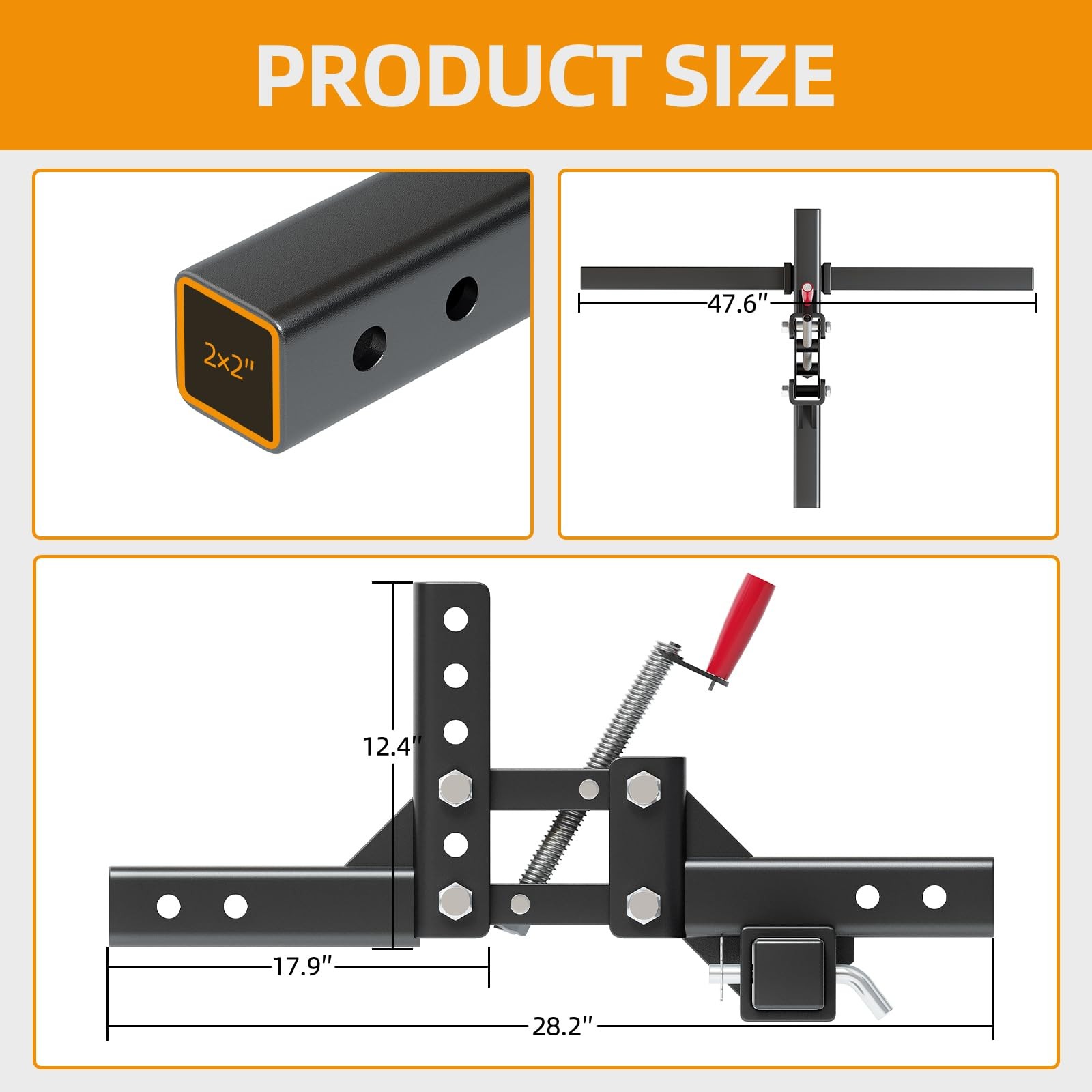 PRODUCT SIZE

2x2"

47.6"

12.4"

17.9"

28.2"