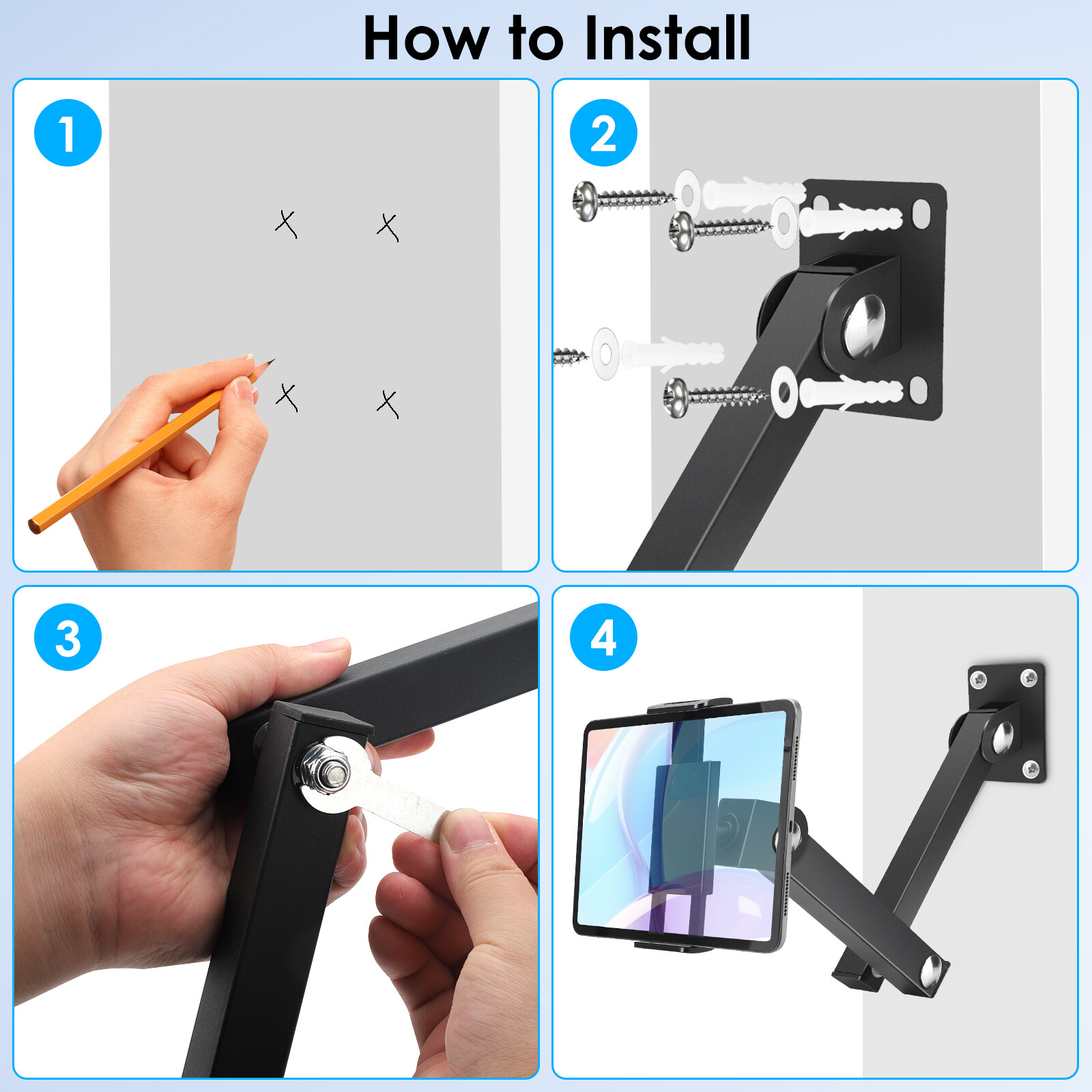 How to Install

1

2

3

4