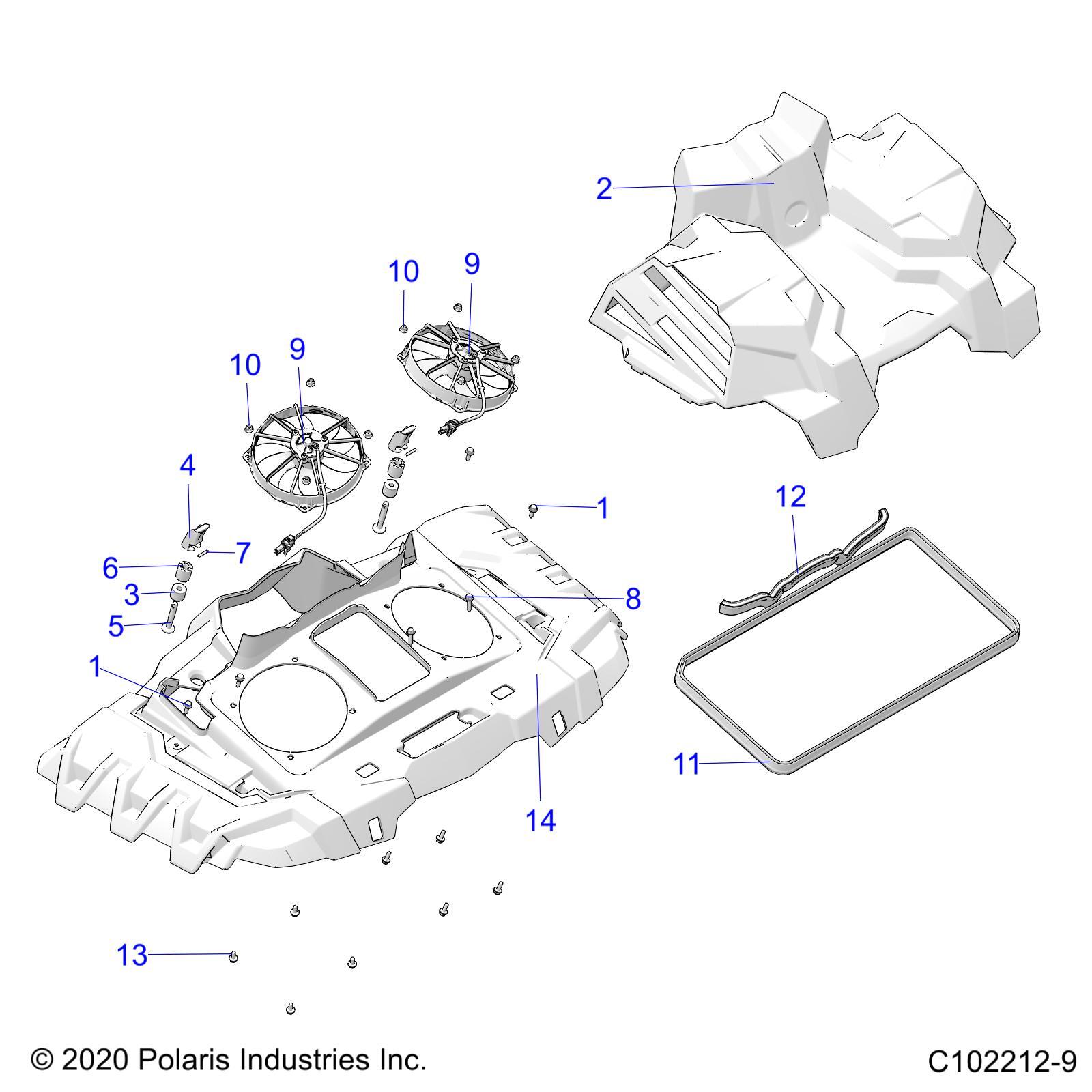 2

10

9

10

9

4

1

12

7

6

3

8

5

1

11

14

13

© 2020 Polaris Industries Inc.

C102212-9