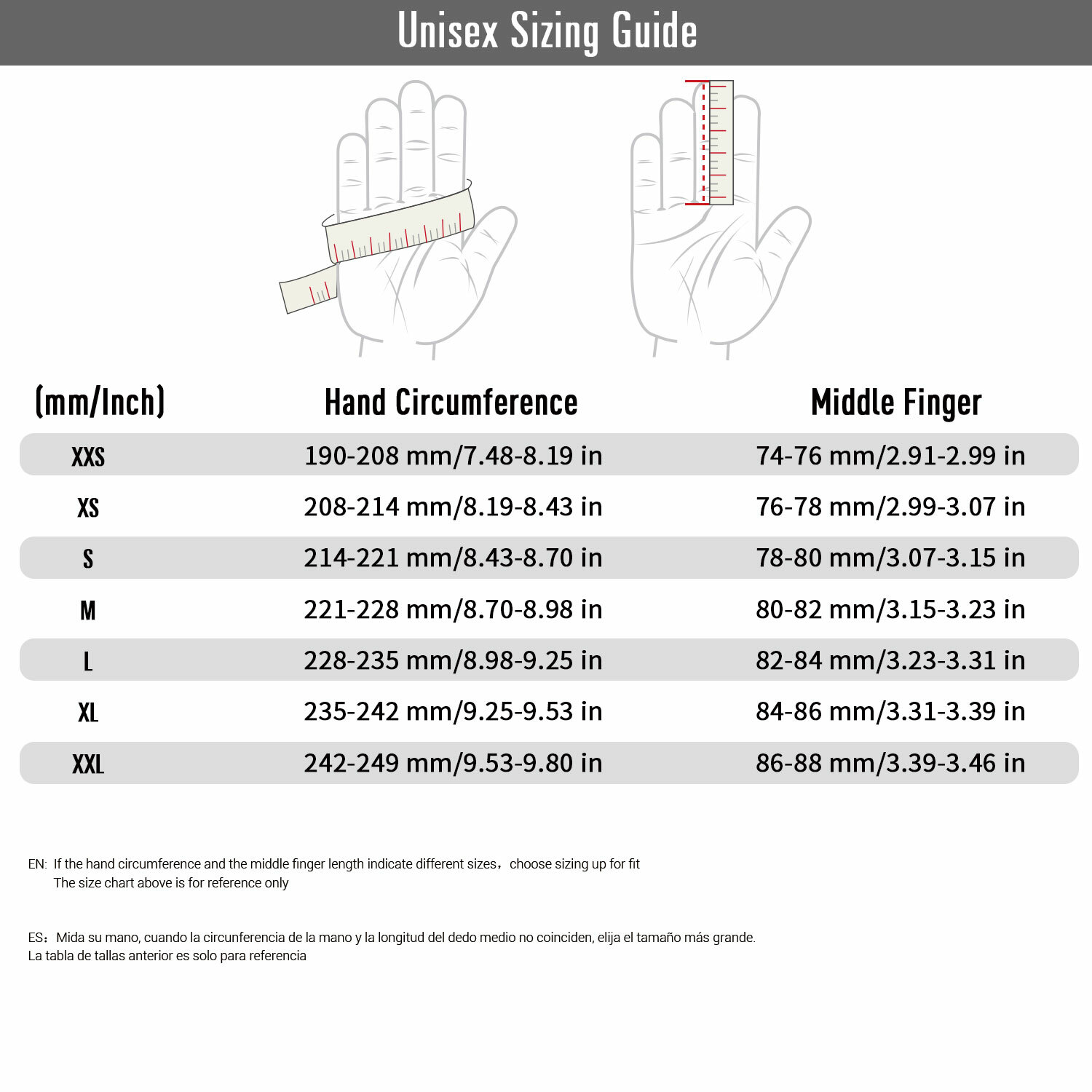 Unisex Sizing Guide

| (mm/Inch) | Hand Circumference | Middle Finger |
|---|---|---|
| XXS | 190-208 mm/7.48-8.19 in | 74-76 mm/2.91-2.99 in |
| XS | 208-214 mm/8.19-8.43 in | 76-78 mm/2.99-3.07 in |
| S | 214-221 mm/8.43-8.70 in | 78-80 mm/3.07-3.15 in |
| M | 221-228 mm/8.70-8.98 in | 80-82 mm/3.15-3.23 in |
| L | 228-235 mm/8.98-9.25 in | 82-84 mm/3.23-3.31 in |
| XL | 235-242 mm/9.25-9.53 in | 84-86 mm/3.31-3.39 in |
| XXL | 242-249 mm/9.53-9.80 in | 86-88 mm/3.39-3.46 in |

EN: If the hand circumference and the middle finger length indicate different sizes，choose sizing up for fit
The size chart above is for reference only

ES：Mida su mano, cuando la circunferencia de la mano y la longitud del dedo medio no coinciden, elija el tamaño más grande.
La tabla de tallas anterior es solo para referencia