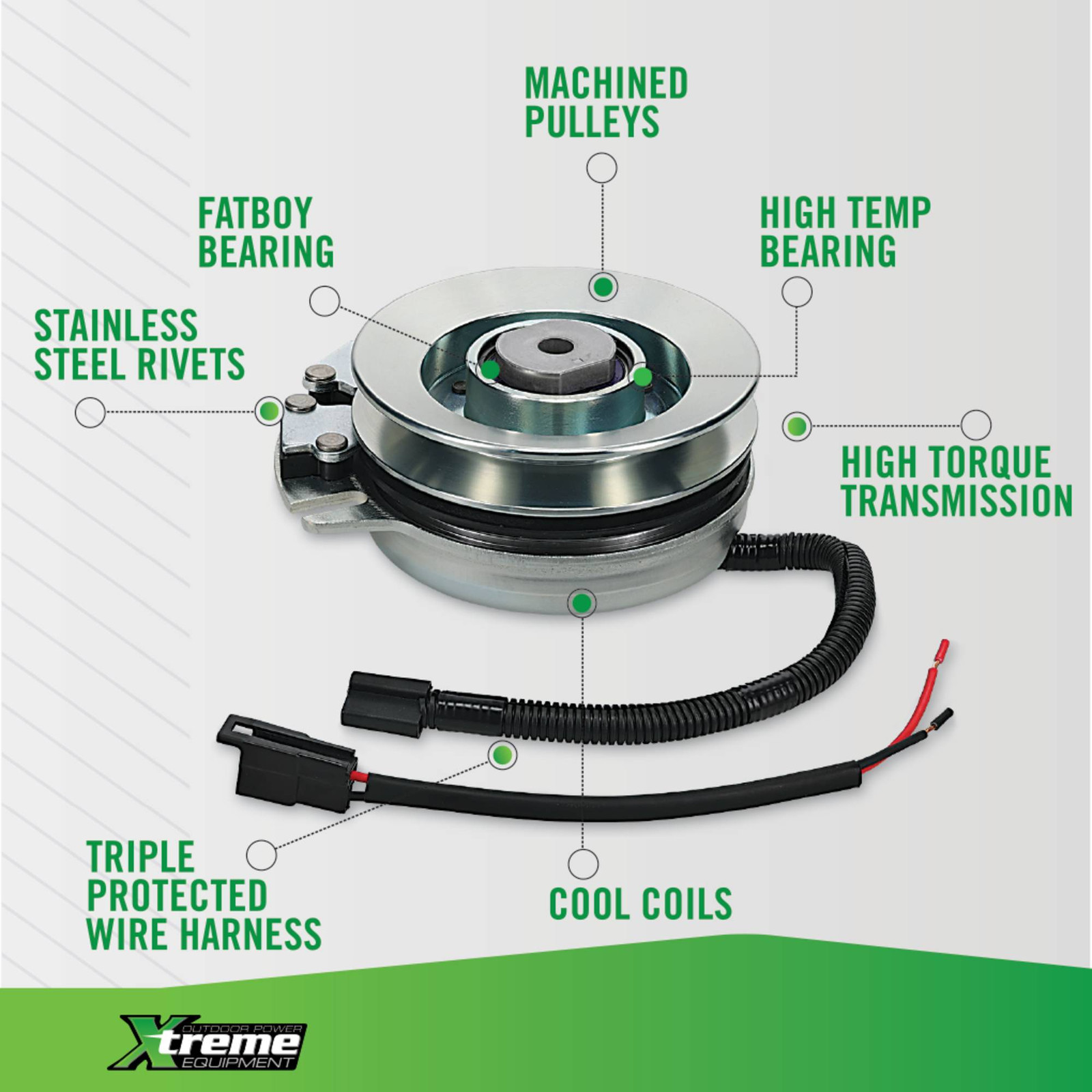 MACHINED PULLEYS

FATBOY BEARING

HIGH TEMP BEARING

STAINLESS STEEL RIVETS

HIGH TORQUE TRANSMISSION

TRIPLE PROTECTED WIRE HARNESS

COOL COILS

Xtreme OUTDOOR POWER EQUIPMENT