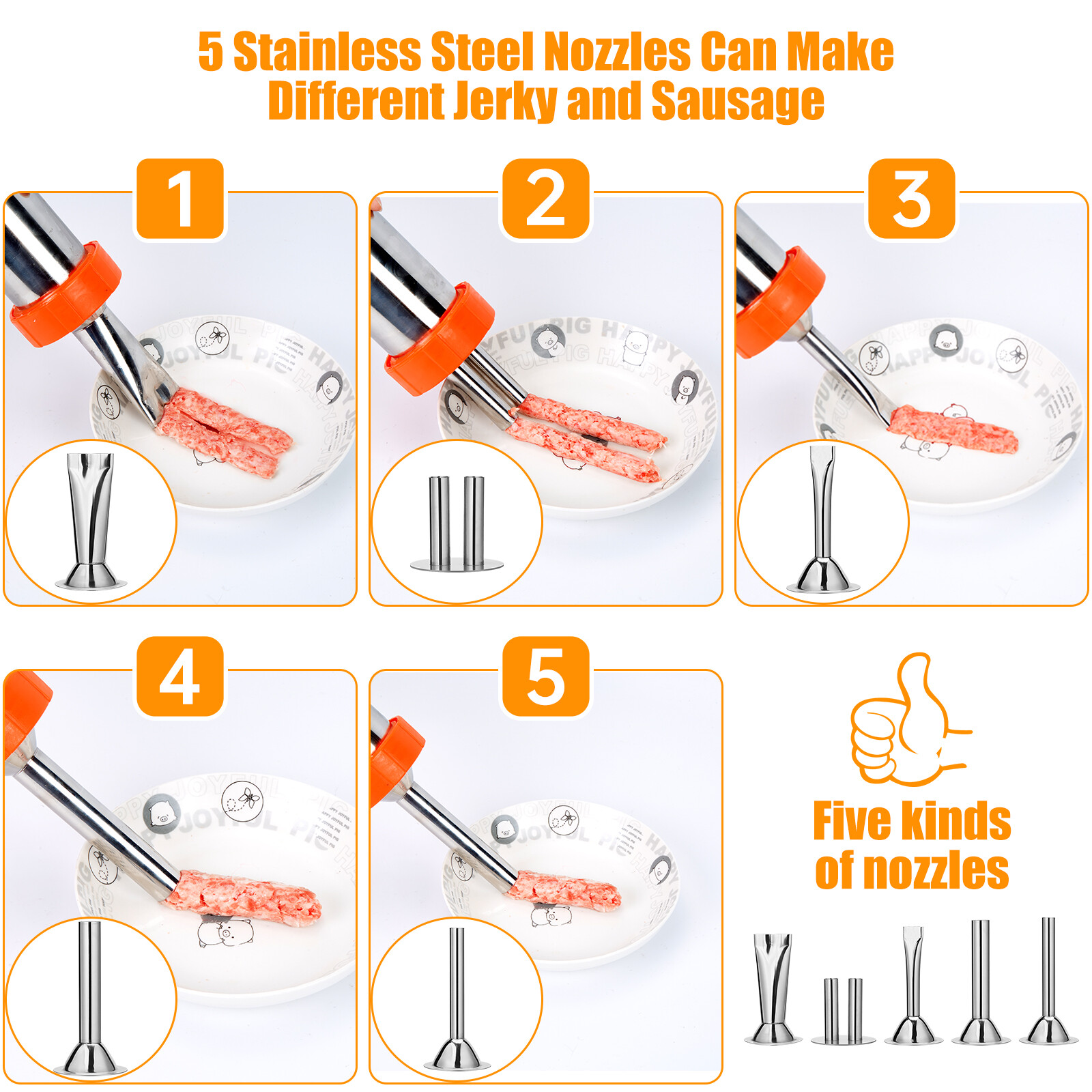 5 Stainless Steel Nozzles Can Make Different Jerky and Sausage

1

2

3

4

5

Five kinds of nozzles