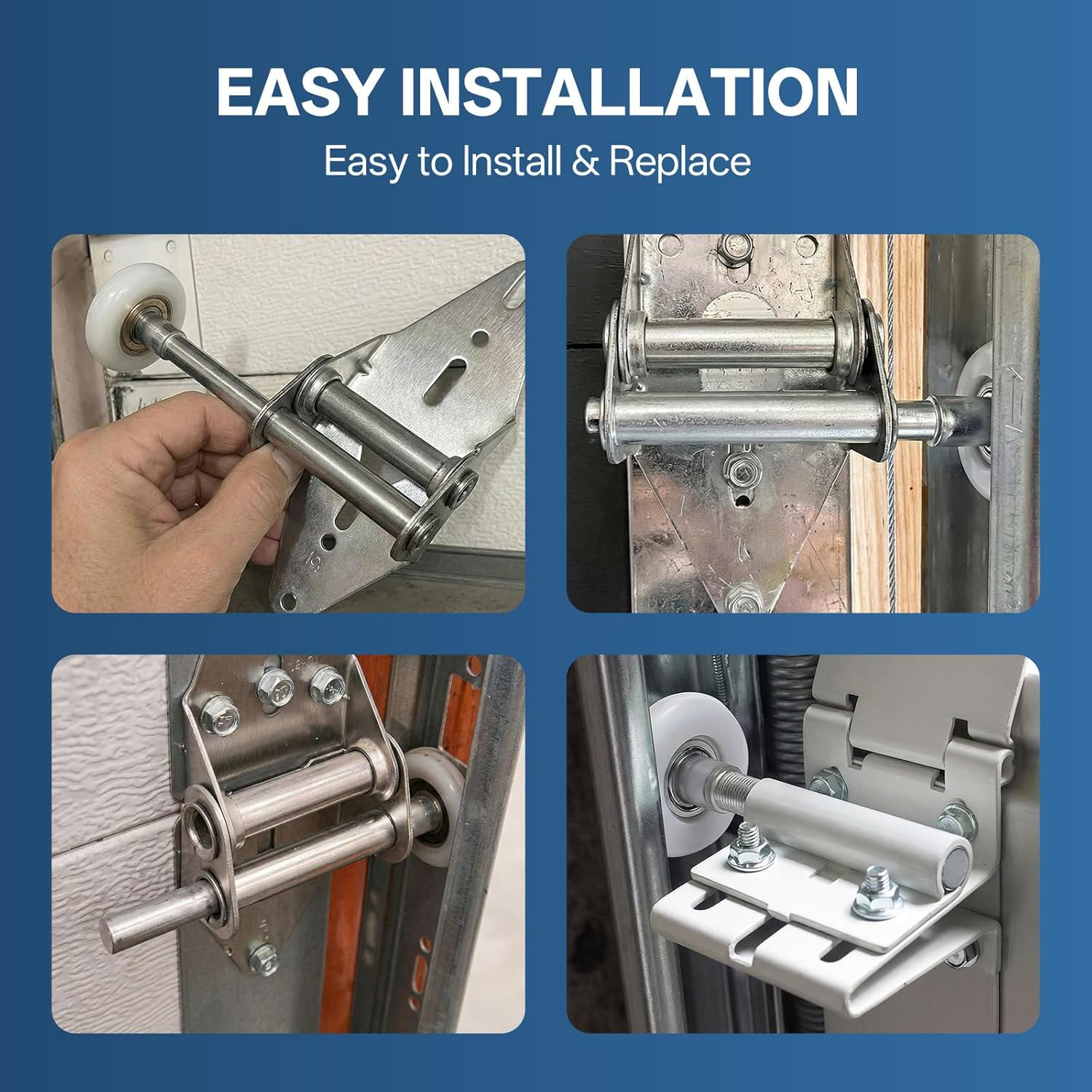 EASY INSTALLATION
Easy to Install & Replace