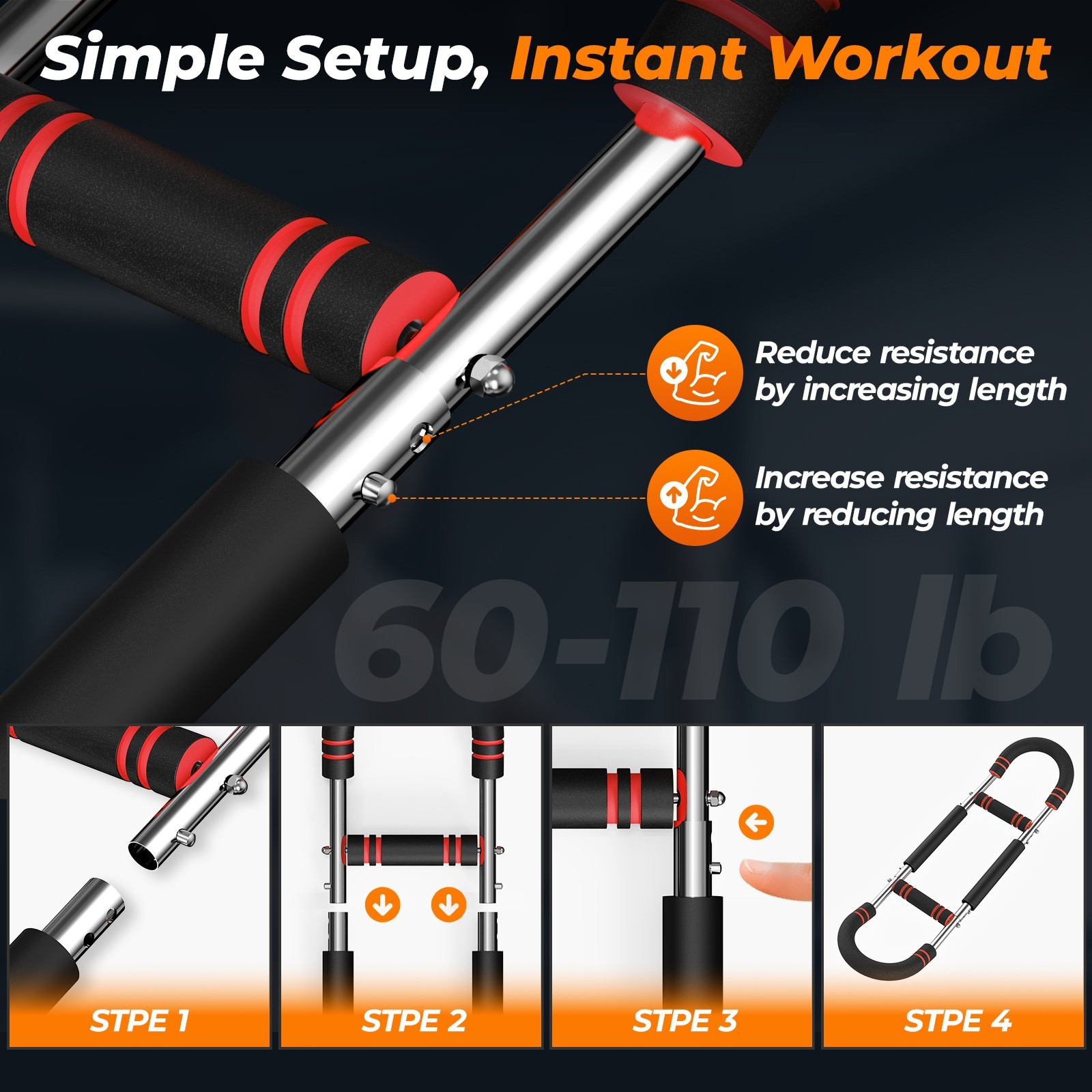 Simple Setup, Instant Workout

Reduce resistance by increasing length

Increase resistance by reducing length

60-110 lb

STPE 1

STPE 2

STPE 3

STPE 4