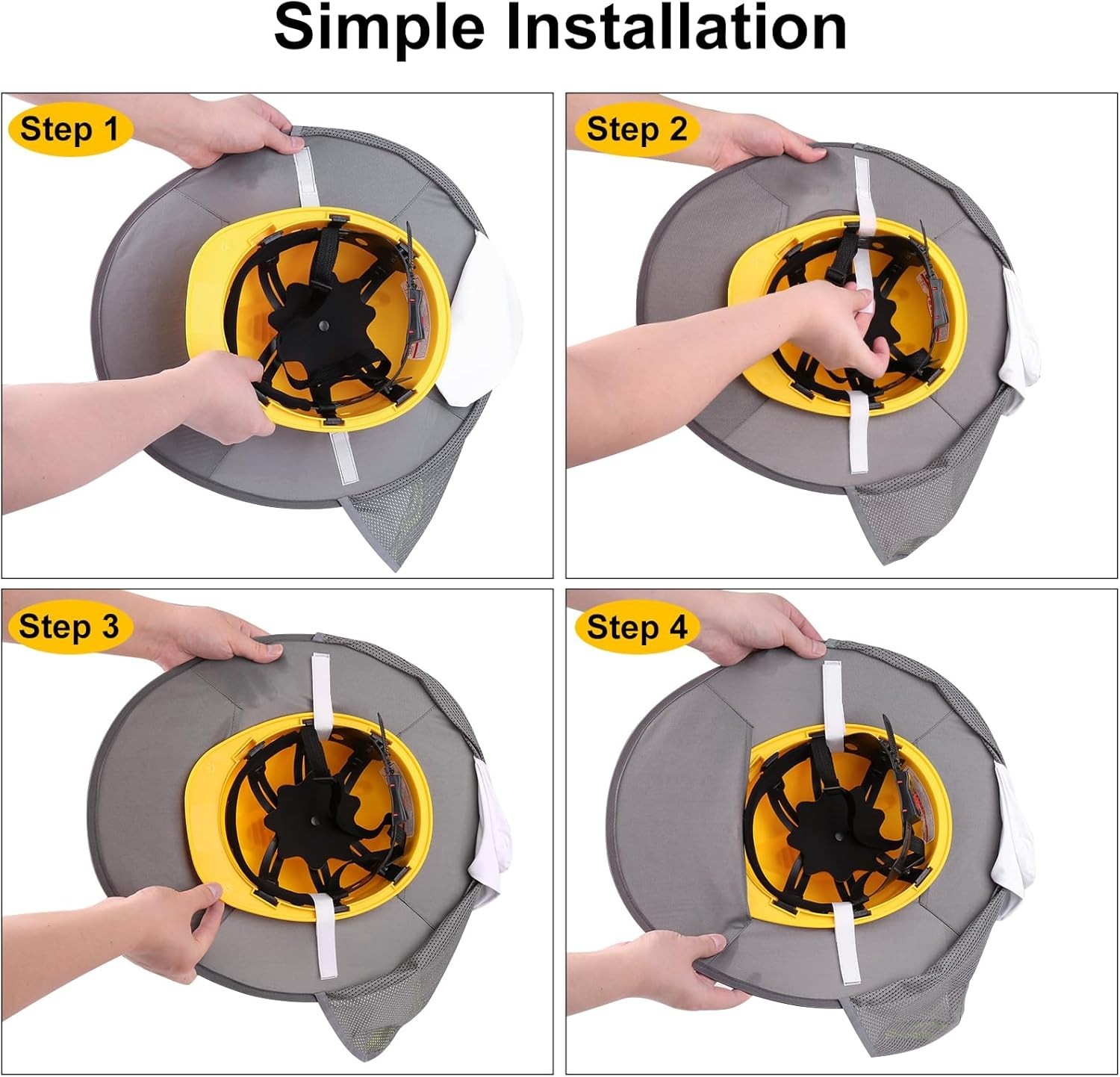 Simple Installation

Step 1

Step 2

Step 3

Step 4