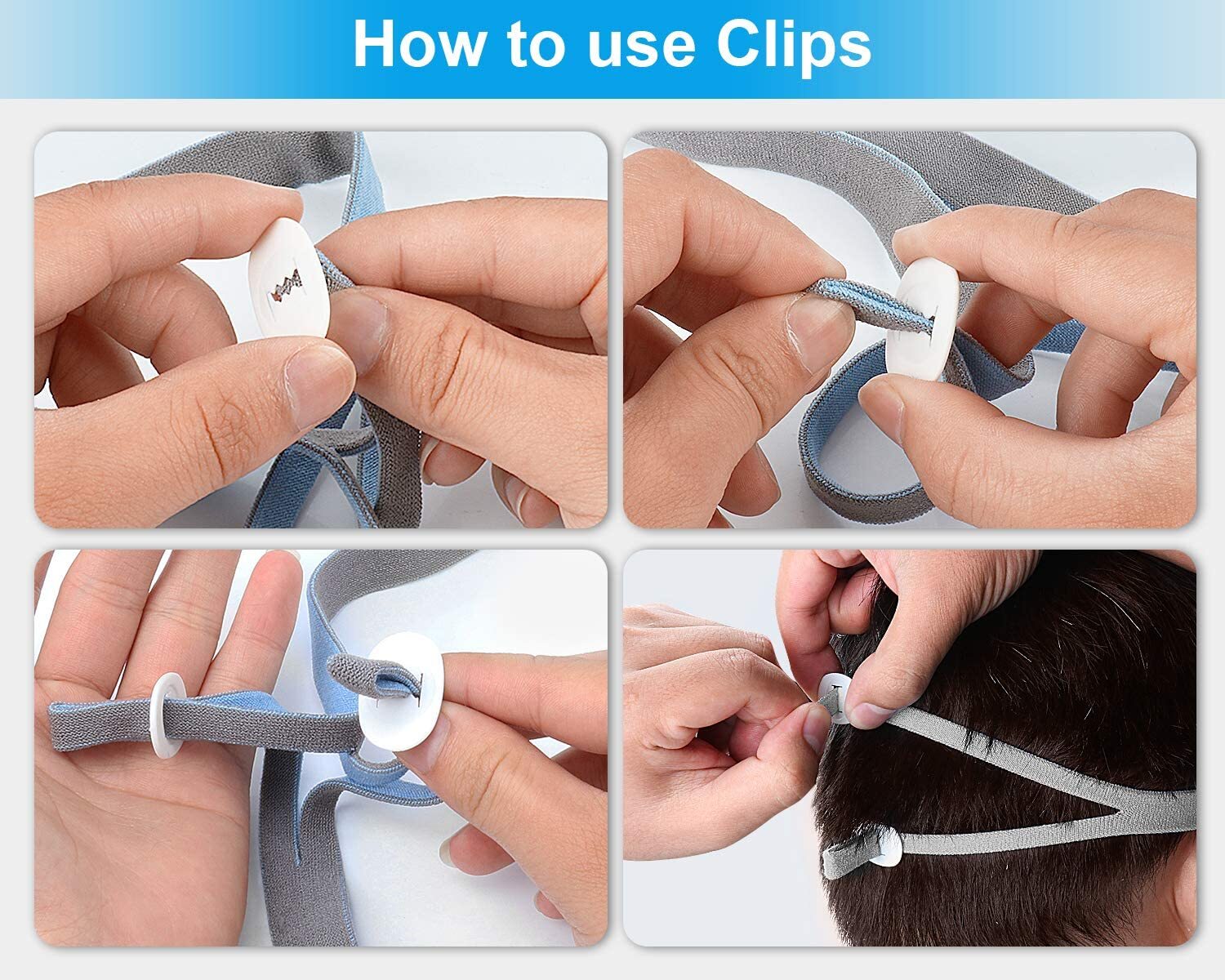 How to use Clips