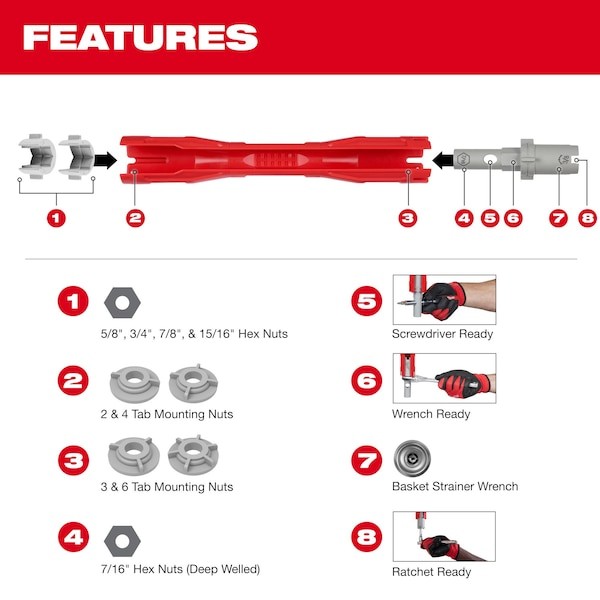 FEATURES

1 2 3 4 5 6 7 8

1
5/8", 3/4", 7/8", & 15/16" Hex Nuts

2
2 & 4 Tab Mounting Nuts

3
3 & 6 Tab Mounting Nuts

4
7/16" Hex Nuts (Deep Welled)

5
Screwdriver Ready

6
Wrench Ready

7
Basket Strainer Wrench

8
Ratchet Ready