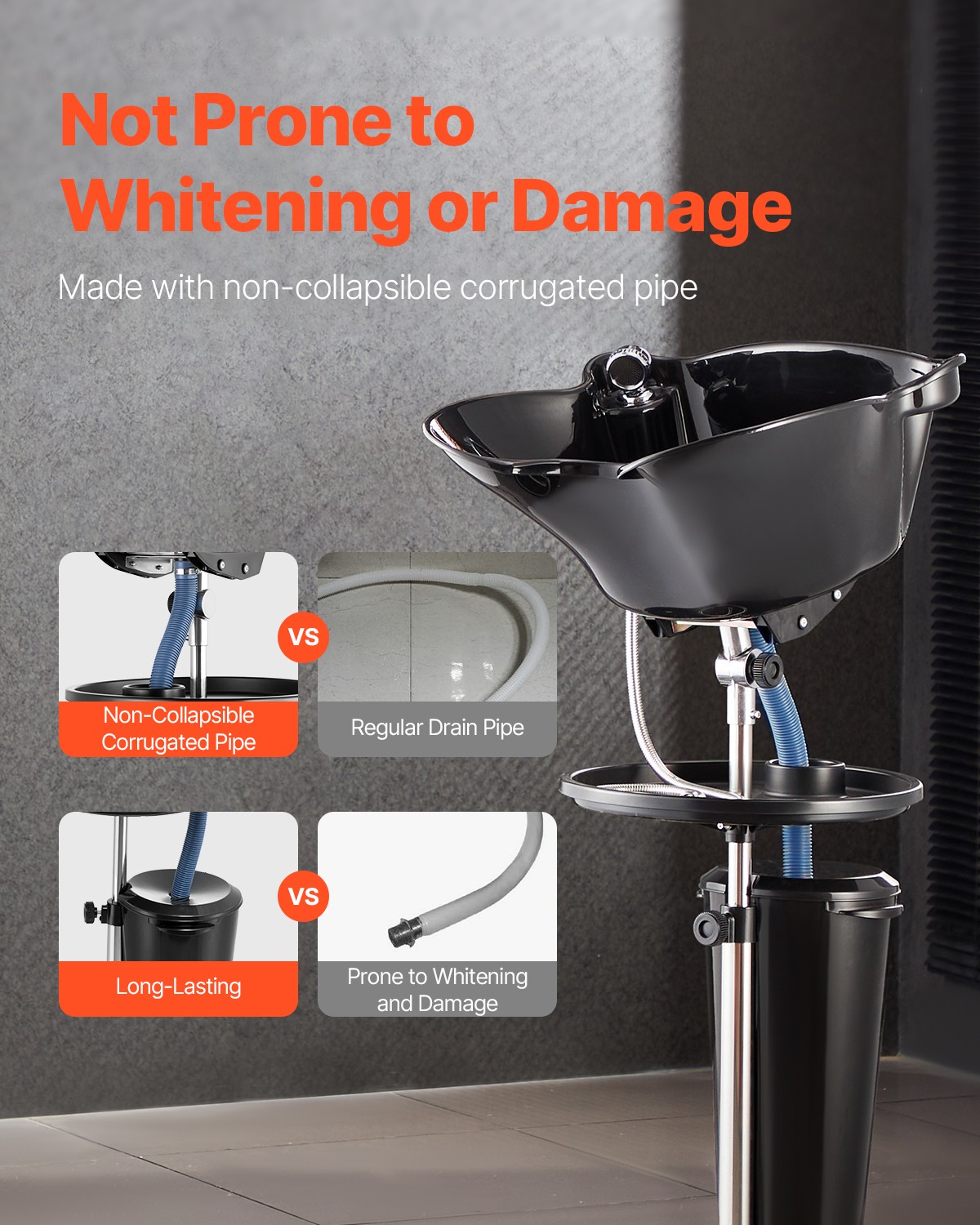 Not Prone to Whitening or Damage

Made with non-collapsible corrugated pipe

Non-Collapsible Corrugated Pipe

VS

Regular Drain Pipe

Long-Lasting

VS

Prone to Whitening and Damage