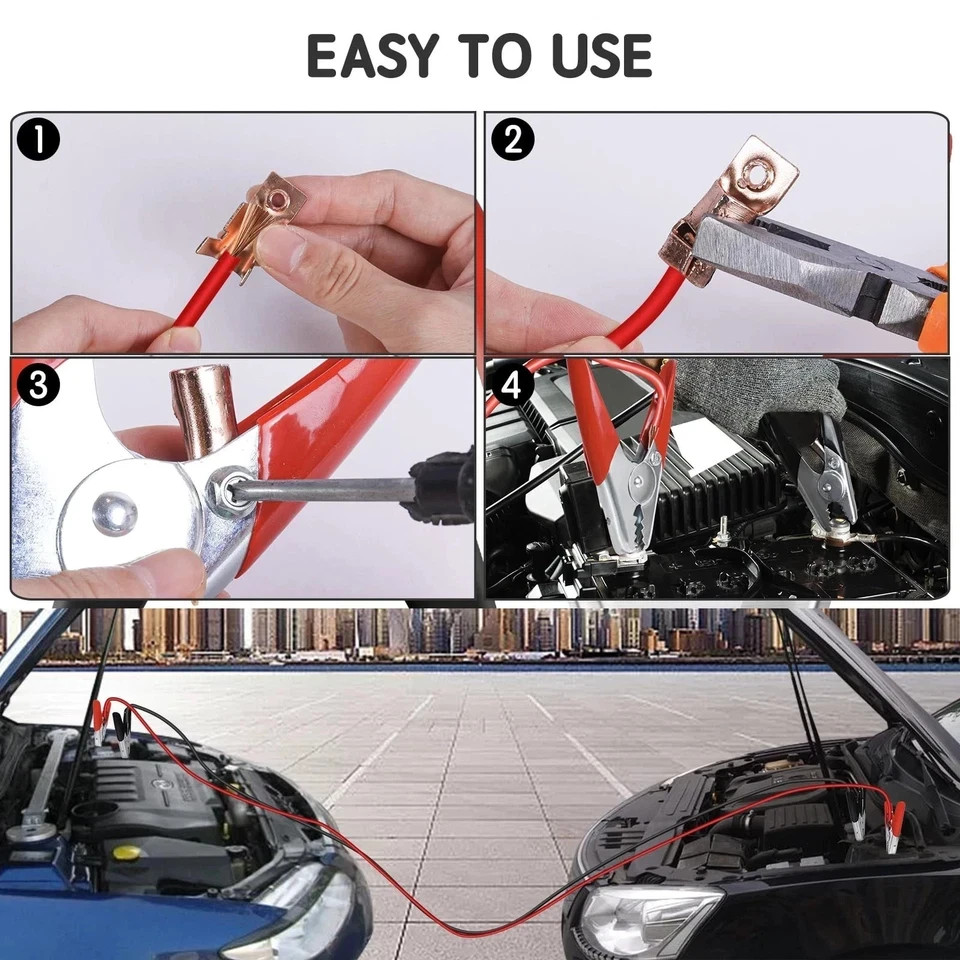 EASY TO USE

1

2

3

4