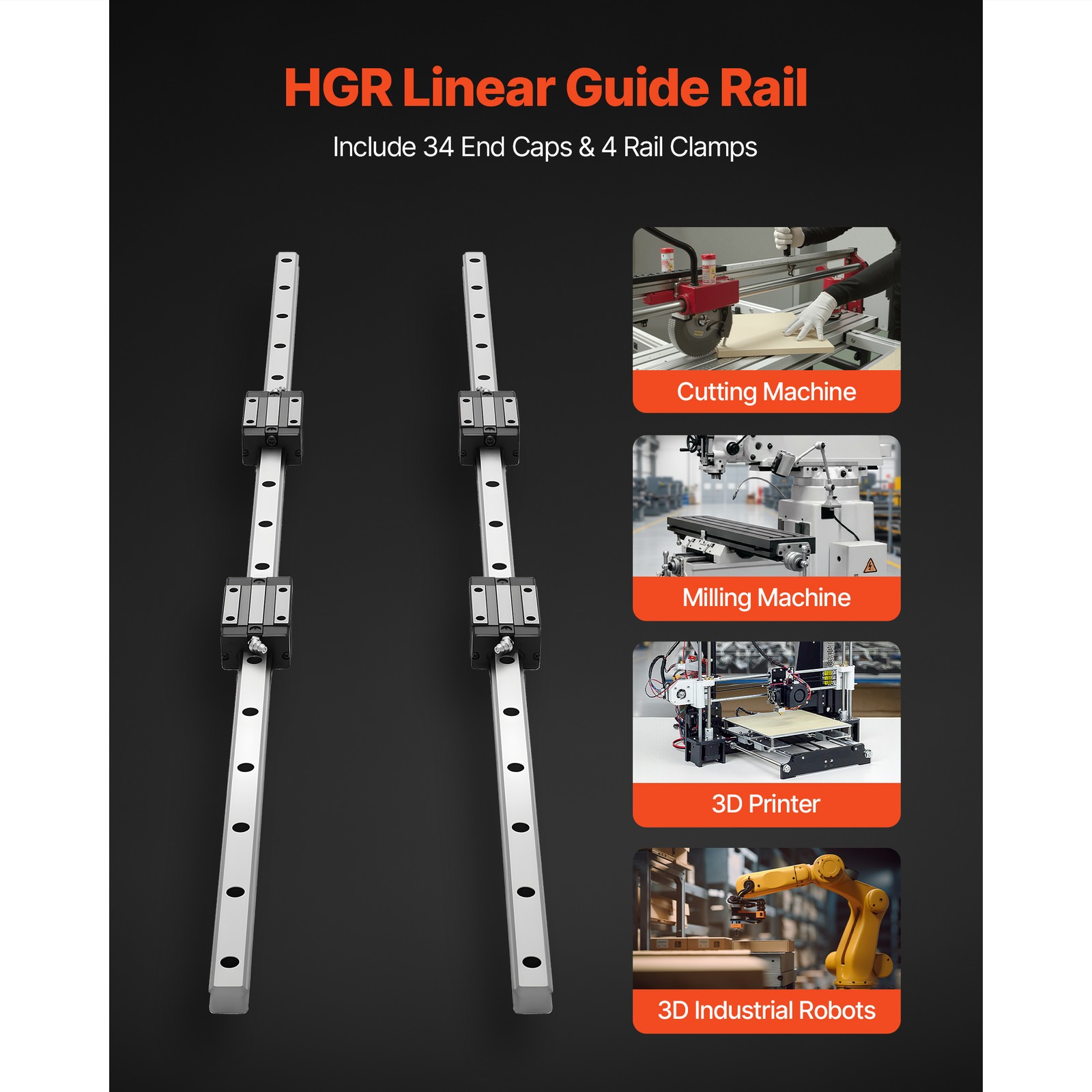 HGR Linear Guide Rail

Include 34 End Caps & 4 Rail Clamps

Cutting Machine

Milling Machine

3D Printer

3D Industrial Robots