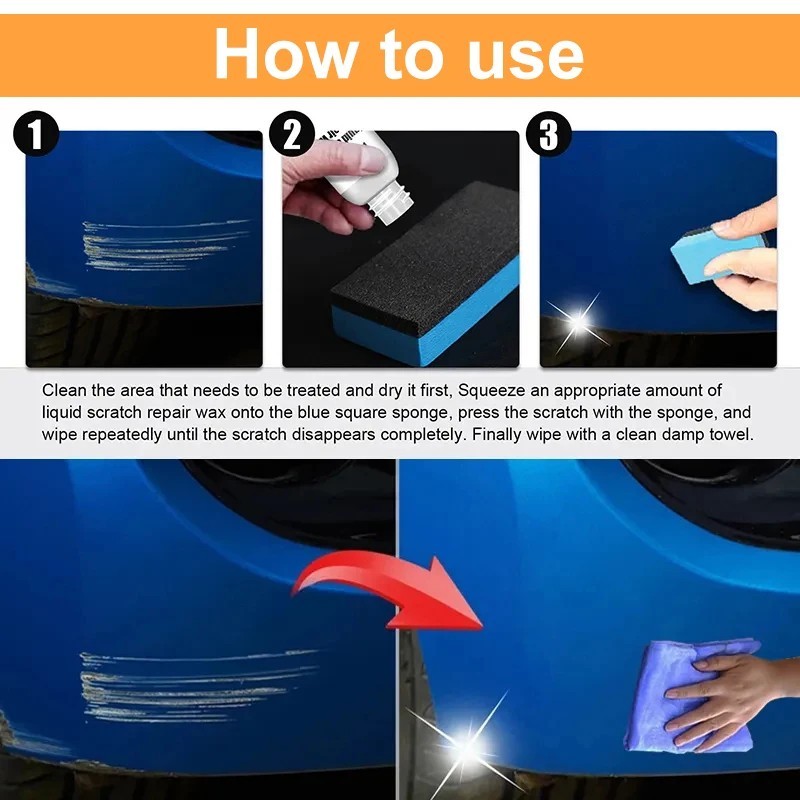 How to use

1

2

3

Clean the area that needs to be treated and dry it first, Squeeze an appropriate amount of liquid scratch repair wax onto the blue square sponge, press the scratch with the sponge, and wipe repeatedly until the scratch disappears completely. Finally wipe with a clean damp towel.