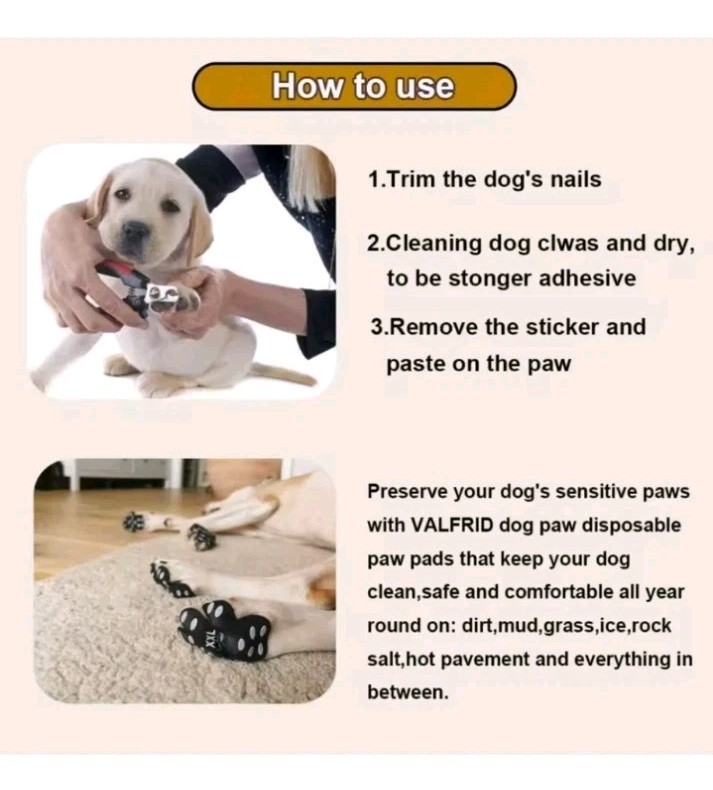 How to use

1.Trim the dog's nails

2.Cleaning dog clwas and dry, to be stonger adhesive

3.Remove the sticker and paste on the paw

XXL

Preserve your dog's sensitive paws with VALFRID dog paw disposable paw pads that keep your dog clean,safe and comfortable all year round on: dirt,mud,grass,ice,rock salt,hot pavement and everything in between.