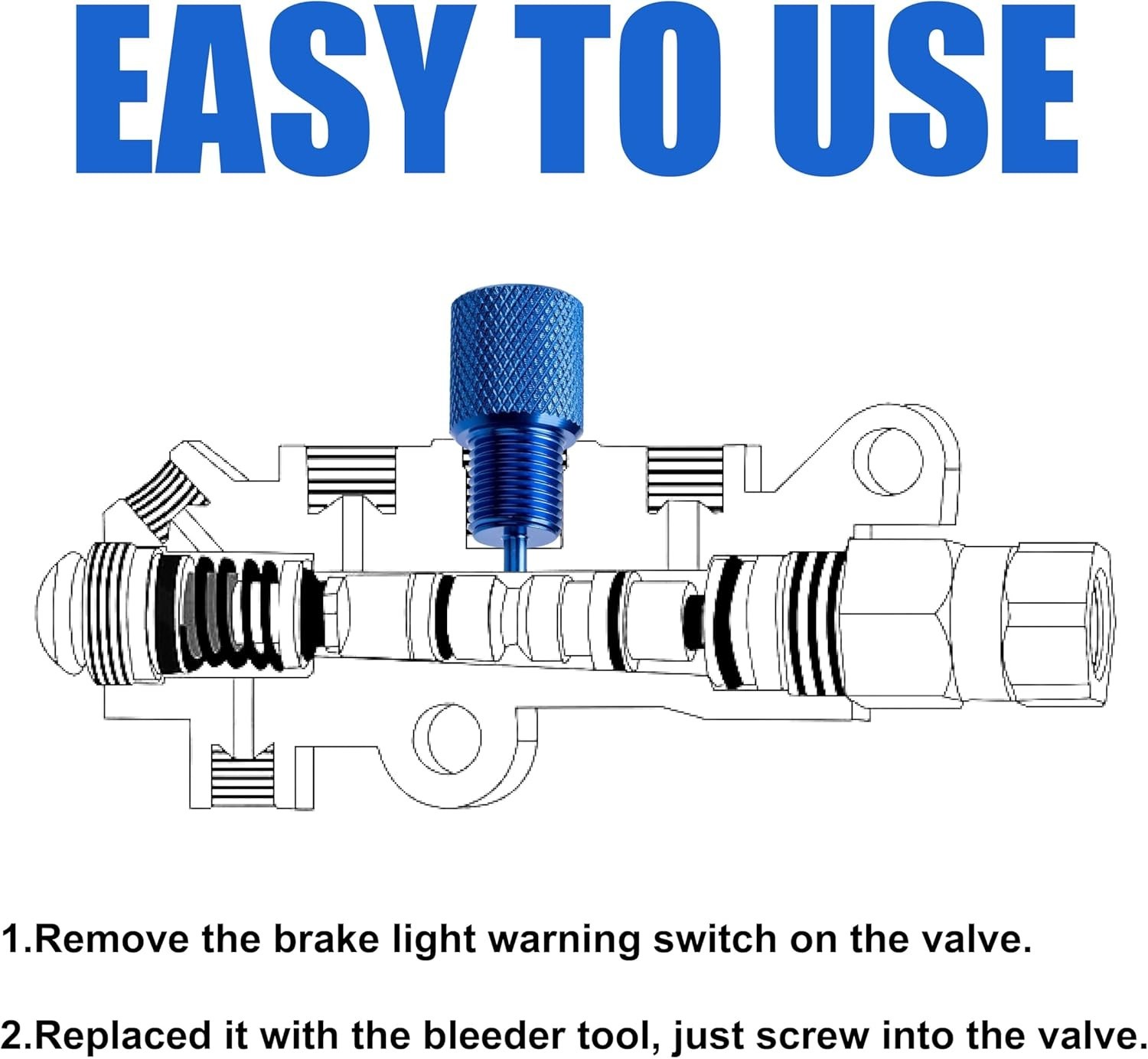 EASY TO USE

1.Remove the brake light warning switch on the valve.

2.Replaced it with the bleeder tool, just screw into the valve.