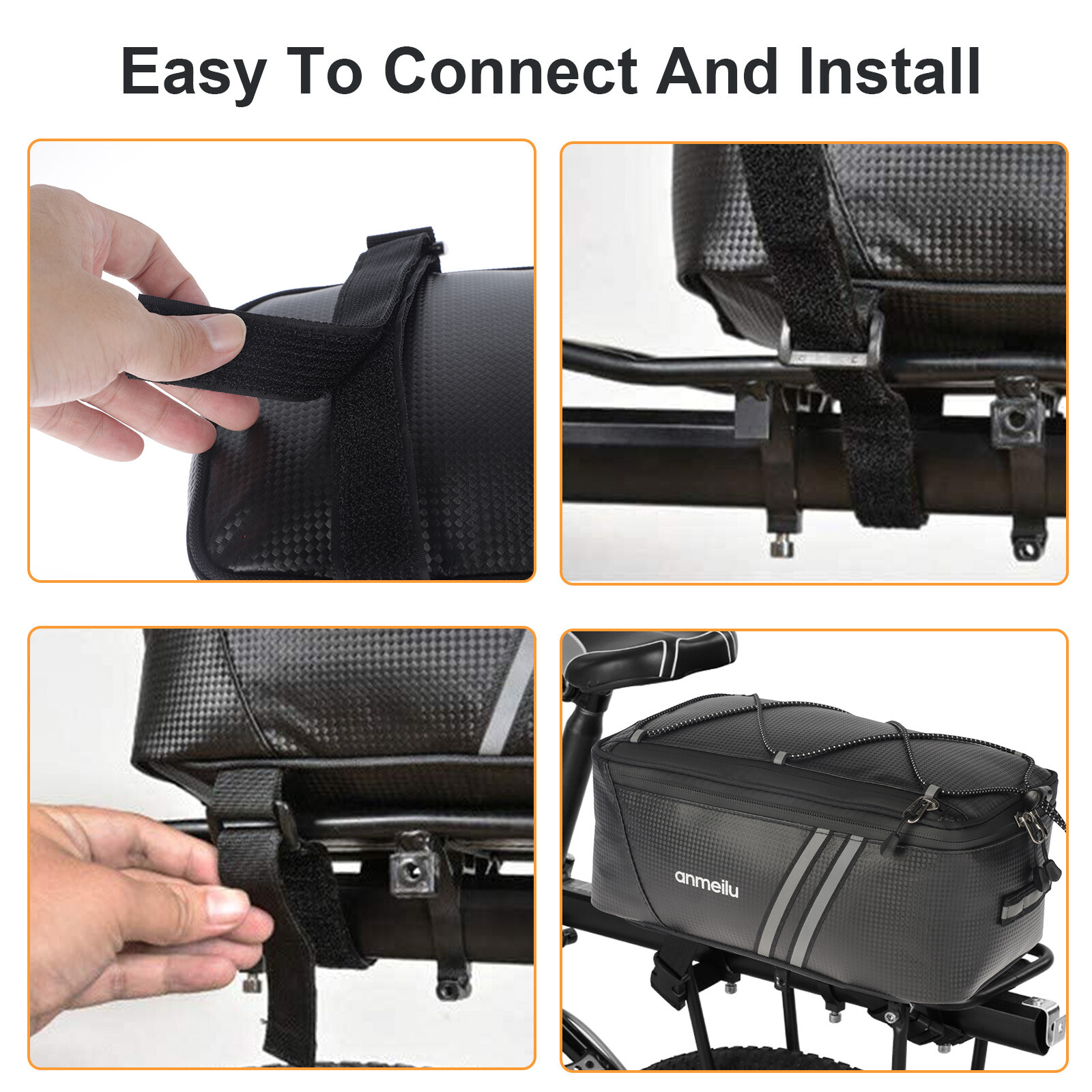 Easy To Connect And Install

anmeilu