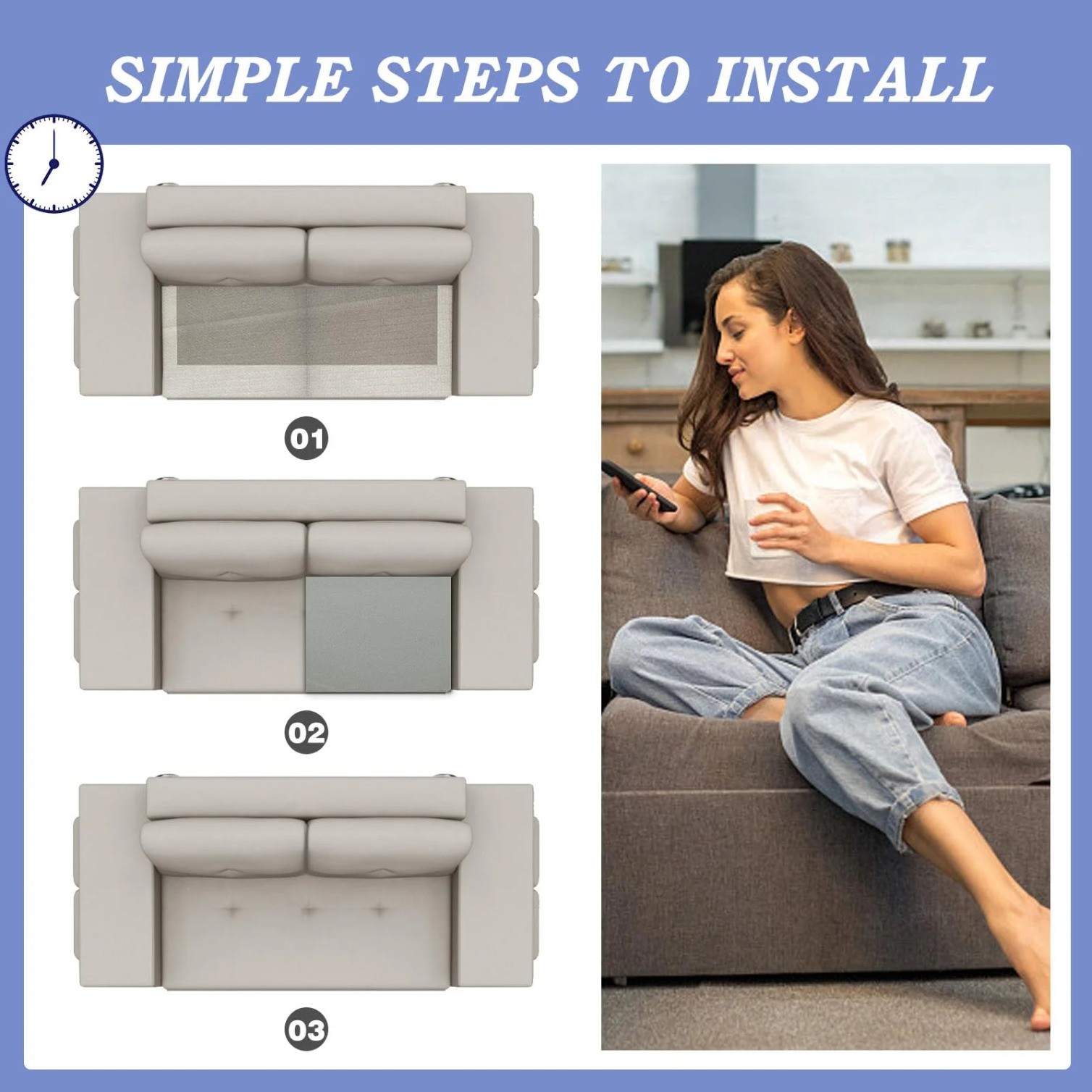 SIMPLE STEPS TO INSTALL

01

02

03