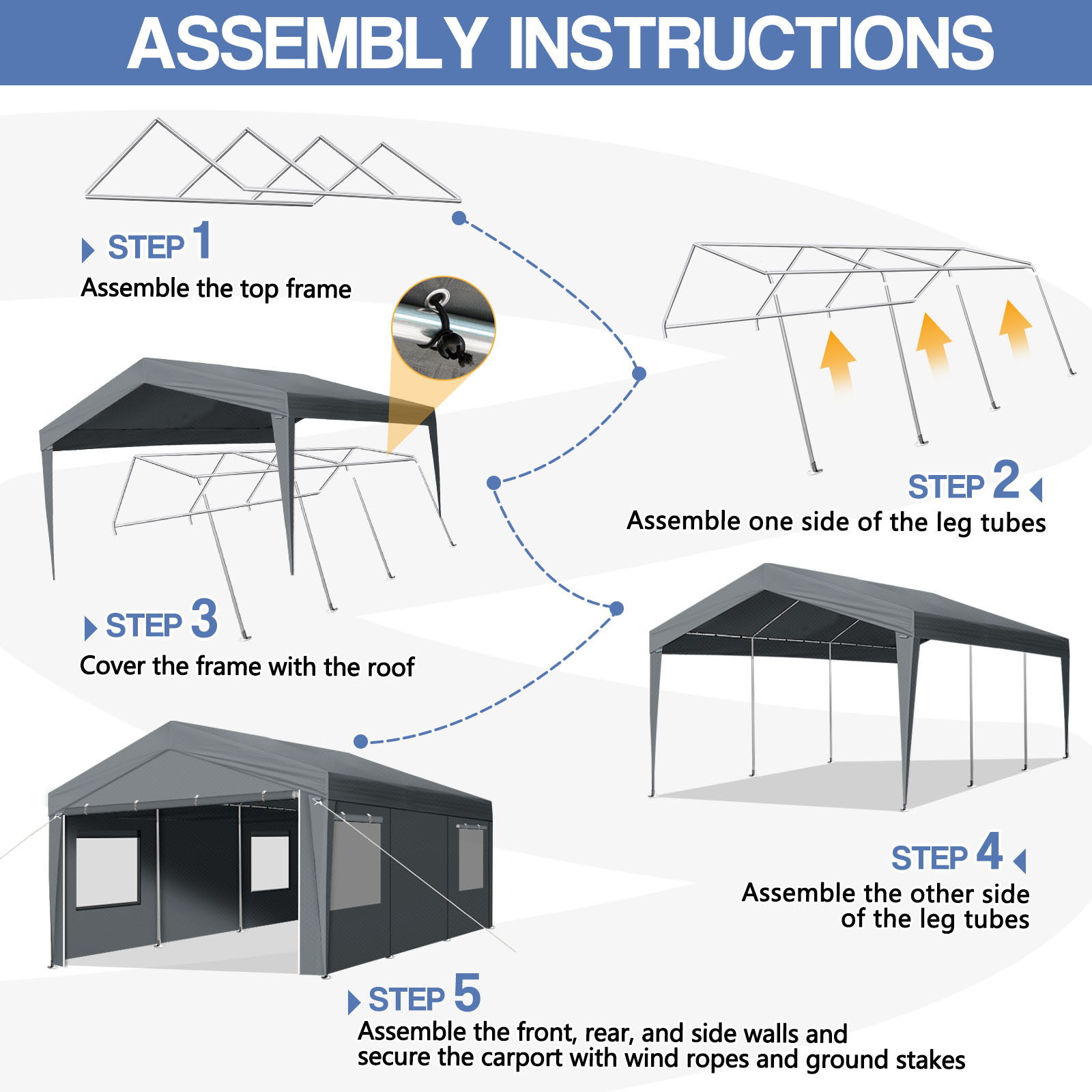 ASSEMBLY INSTRUCTIONS

STEP 1
Assemble the top frame

STEP 2
Assemble one side of the leg tubes

STEP 3
Cover the frame with the roof

STEP 4
Assemble the other side of the leg tubes

STEP 5
Assemble the front, rear, and side walls and secure the carport with wind ropes and ground stakes