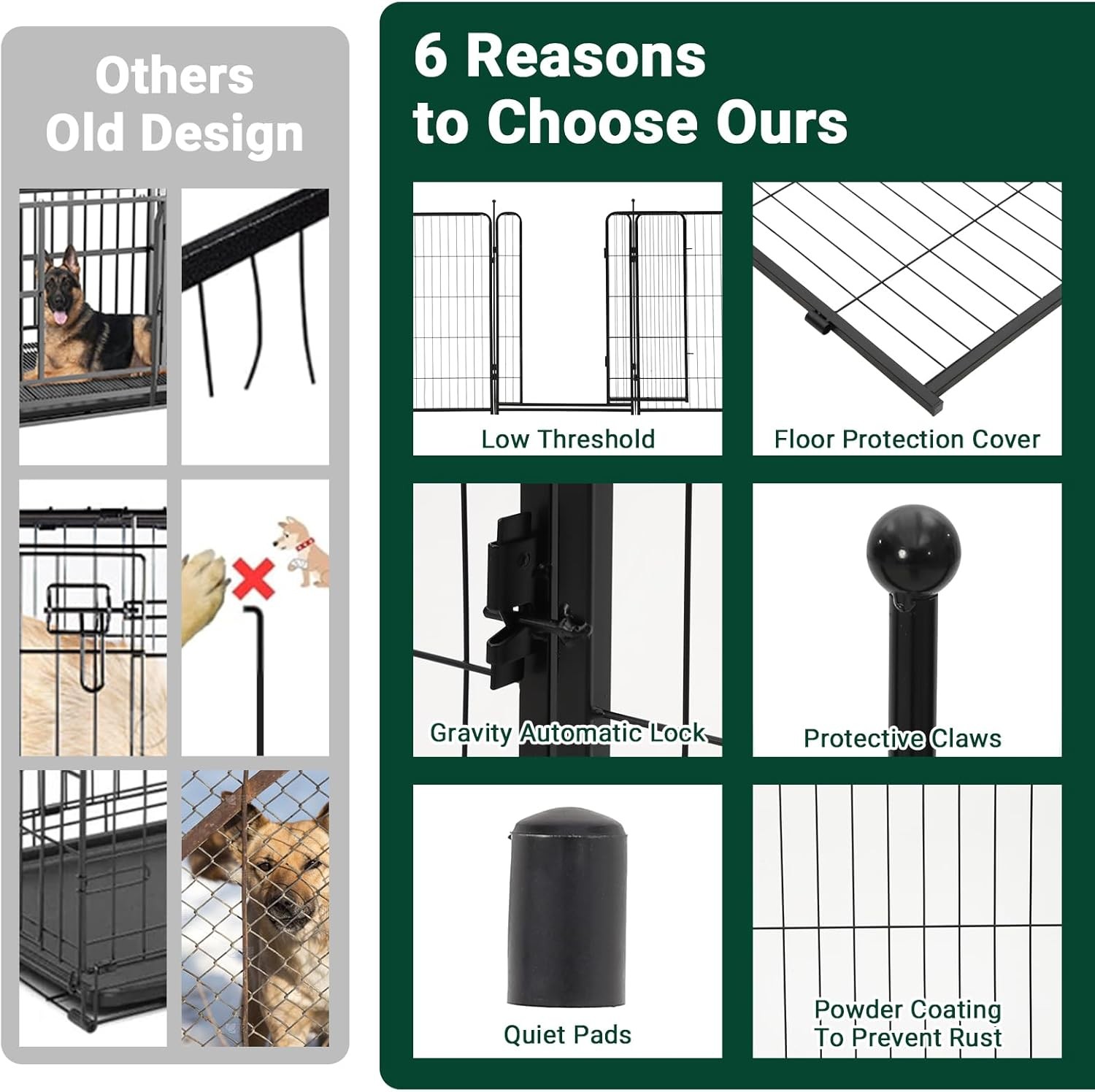 Others Old Design

6 Reasons to Choose Ours

Low Threshold

Floor Protection Cover

Gravity Automatic Lock

Protective Claws

Quiet Pads

Powder Coating To Prevent Rust