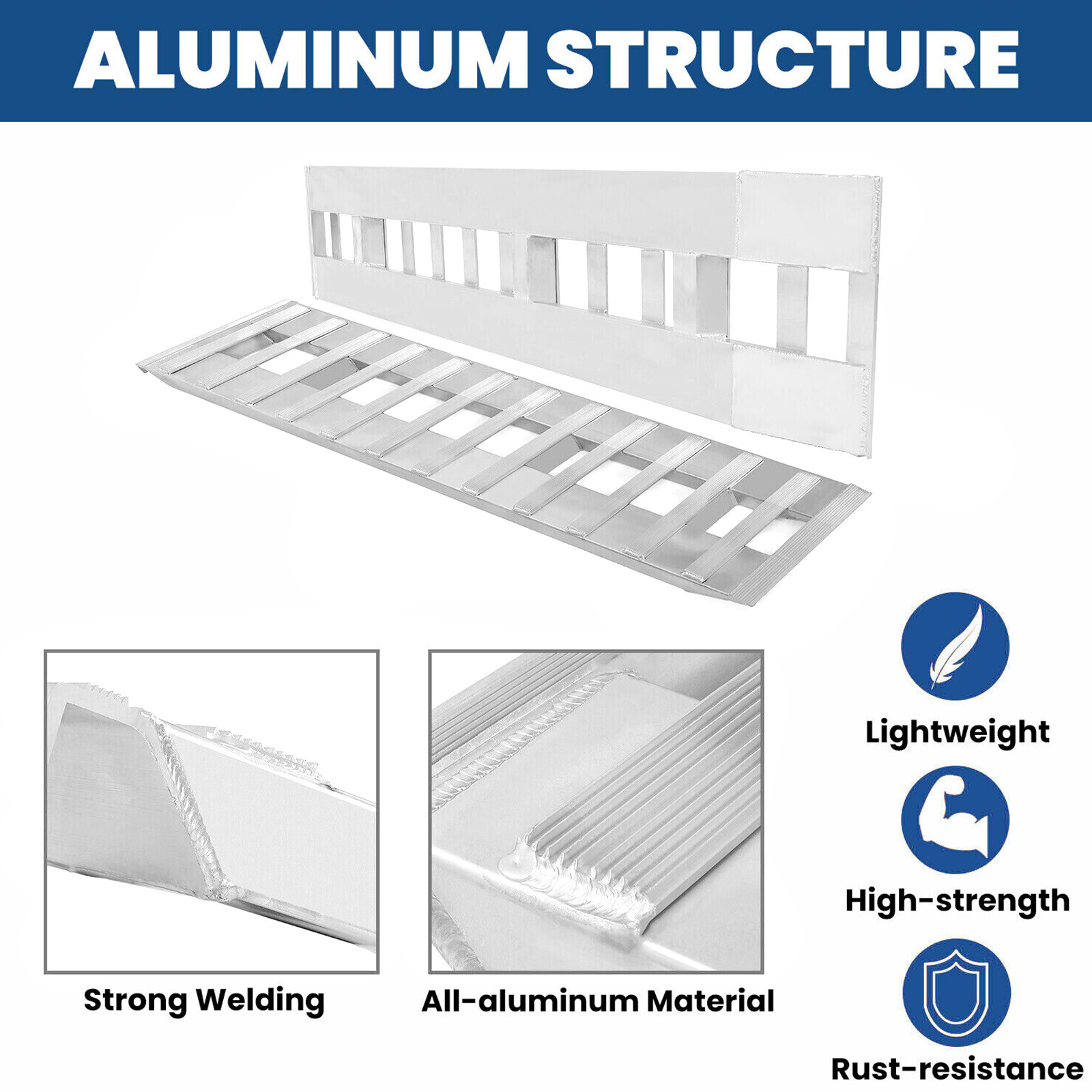 ALUMINUM STRUCTURE

Lightweight

High-strength

Rust-resistance

Strong Welding

All-aluminum Material