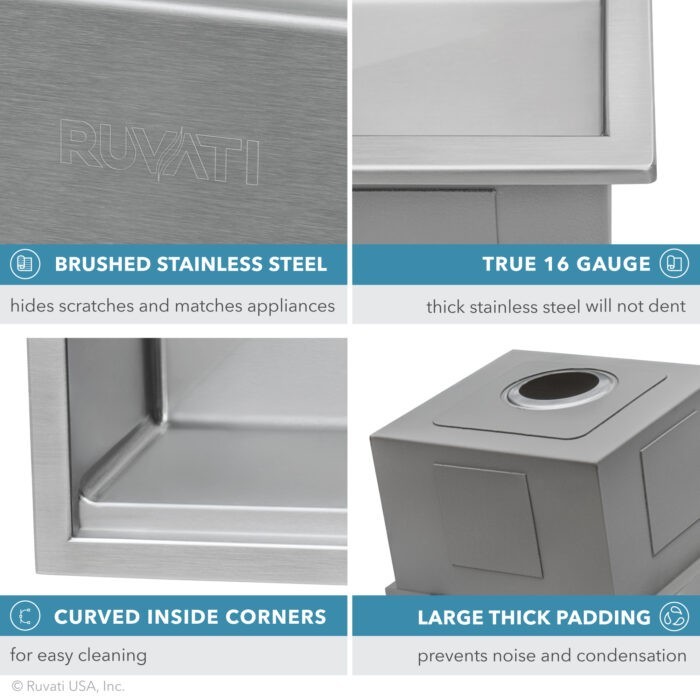 RUVATI

BRUSHED STAINLESS STEEL

hides scratches and matches appliances

TRUE 16 GAUGE

thick stainless steel will not dent

CURVED INSIDE CORNERS

for easy cleaning

LARGE THICK PADDING

prevents noise and condensation

© Ruvati USA, Inc.