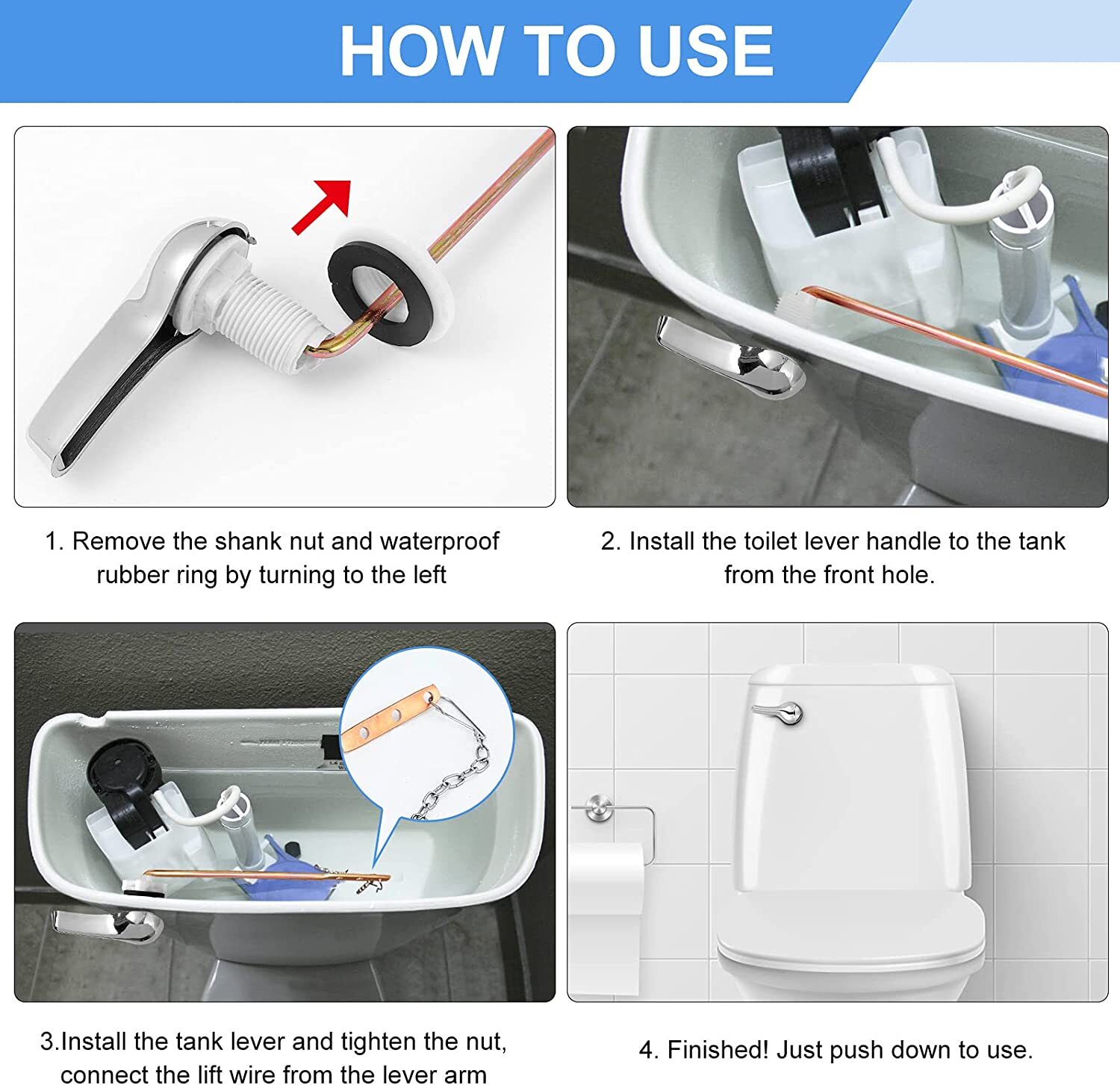 HOW TO USE

1. Remove the shank nut and waterproof rubber ring by turning to the left

2. Install the toilet lever handle to the tank from the front hole.

3.Install the tank lever and tighten the nut, connect the lift wire from the lever arm

4. Finished! Just push down to use.