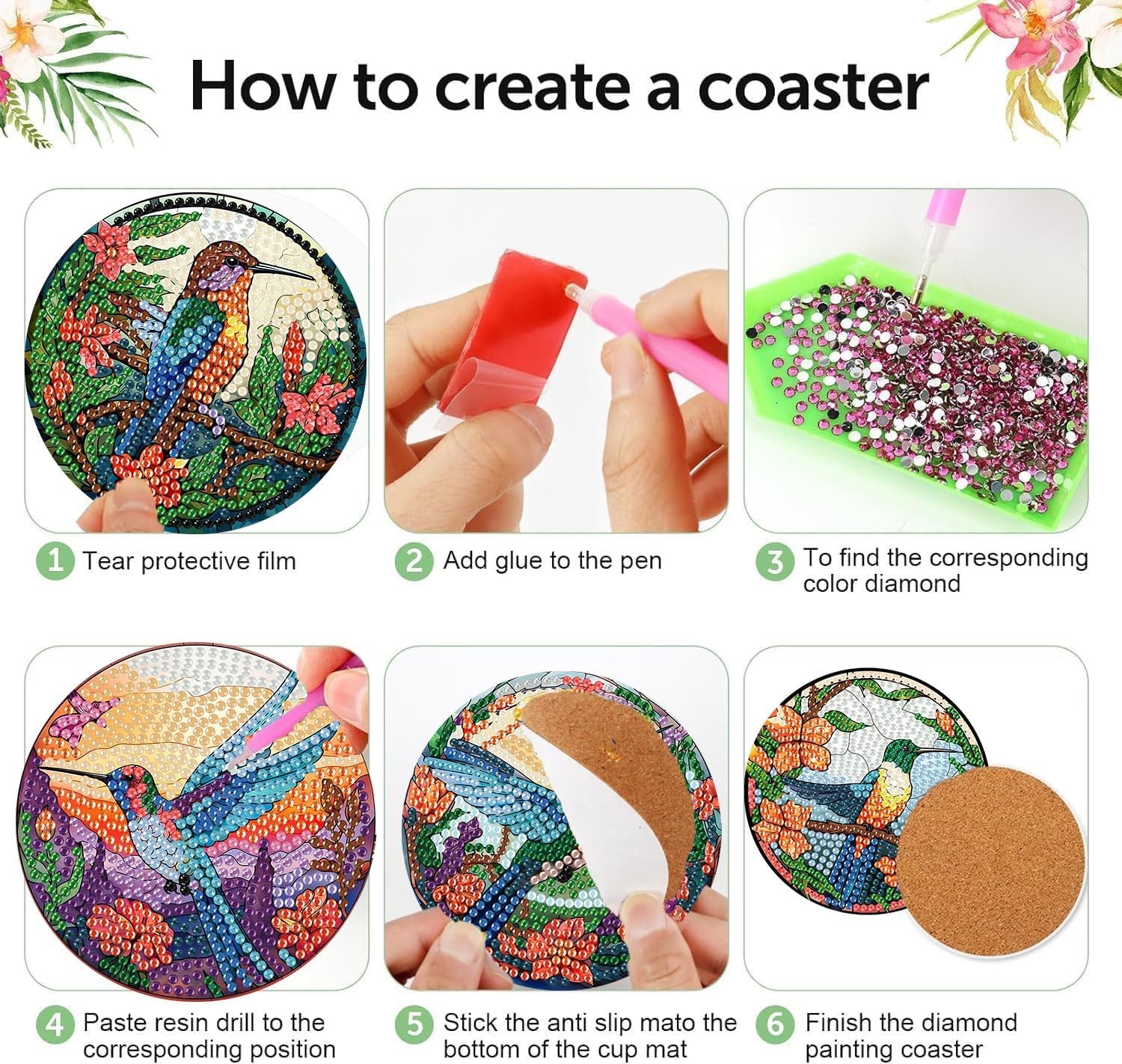 How to create a coaster

1 Tear protective film

2 Add glue to the pen

3 To find the corresponding color diamond

4 Paste resin drill to the corresponding position

5 Stick the anti slip mato the bottom of the cup mat

6 Finish the diamond painting coaster