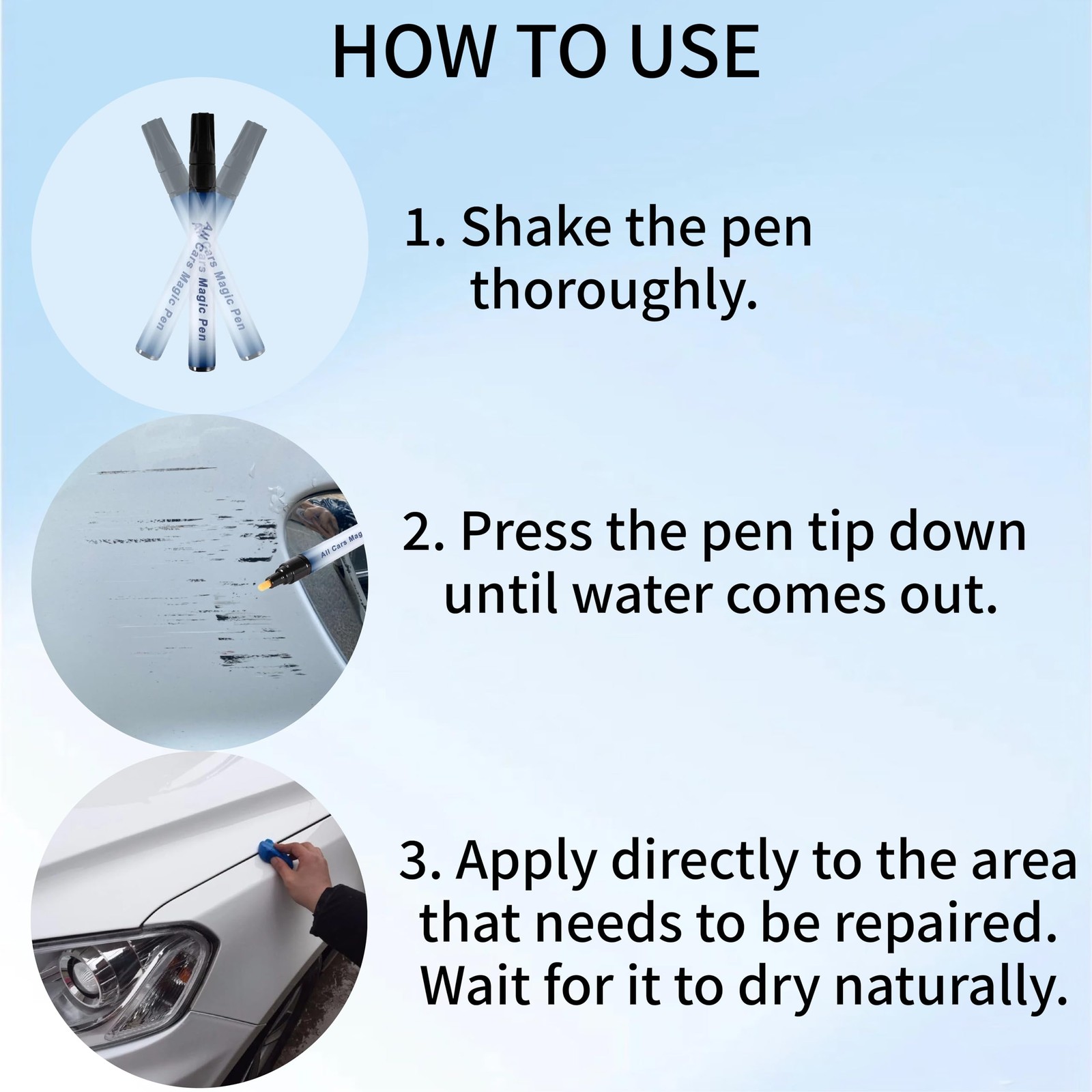 HOW TO USE

All Cars Magic Pen
All Cars Magic Pen
All Cars Magic Pen

1. Shake the pen thoroughly.

All Cars Mag

2. Press the pen tip down until water comes out.

3. Apply directly to the area that needs to be repaired. Wait for it to dry naturally.