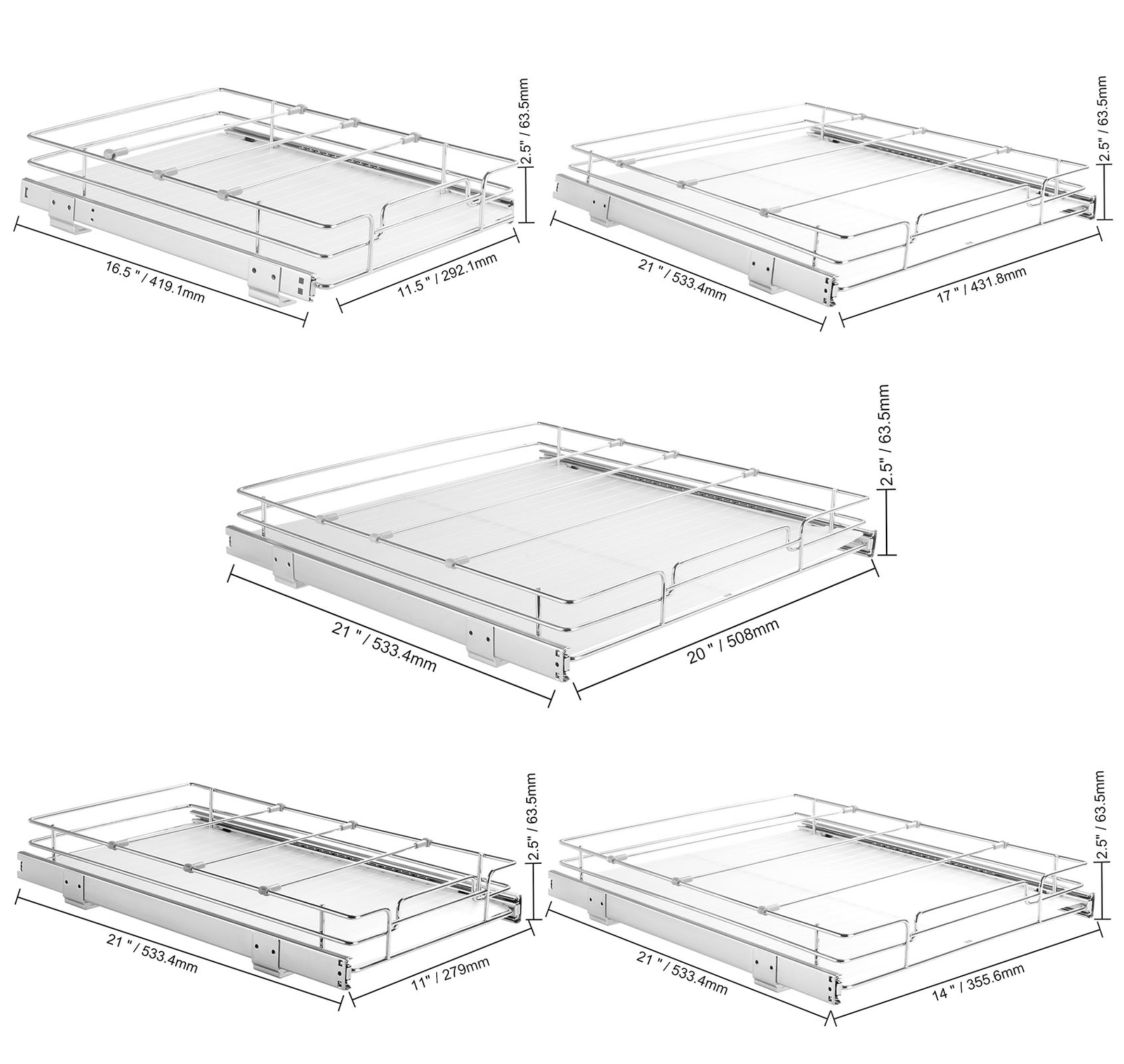 2.5" / 63.5mm
16.5 " / 419.1mm
11.5 " / 292.1mm

2.5" / 63.5mm
21 " / 533.4mm
17 " / 431.8mm

2.5" / 63.5mm
21 " / 533.4mm
20 " / 508mm

2.5" / 63.5mm
21 " / 533.4mm
11" / 279mm

2.5" / 63.5mm
21 " / 533.4mm
14 " / 355.6mm