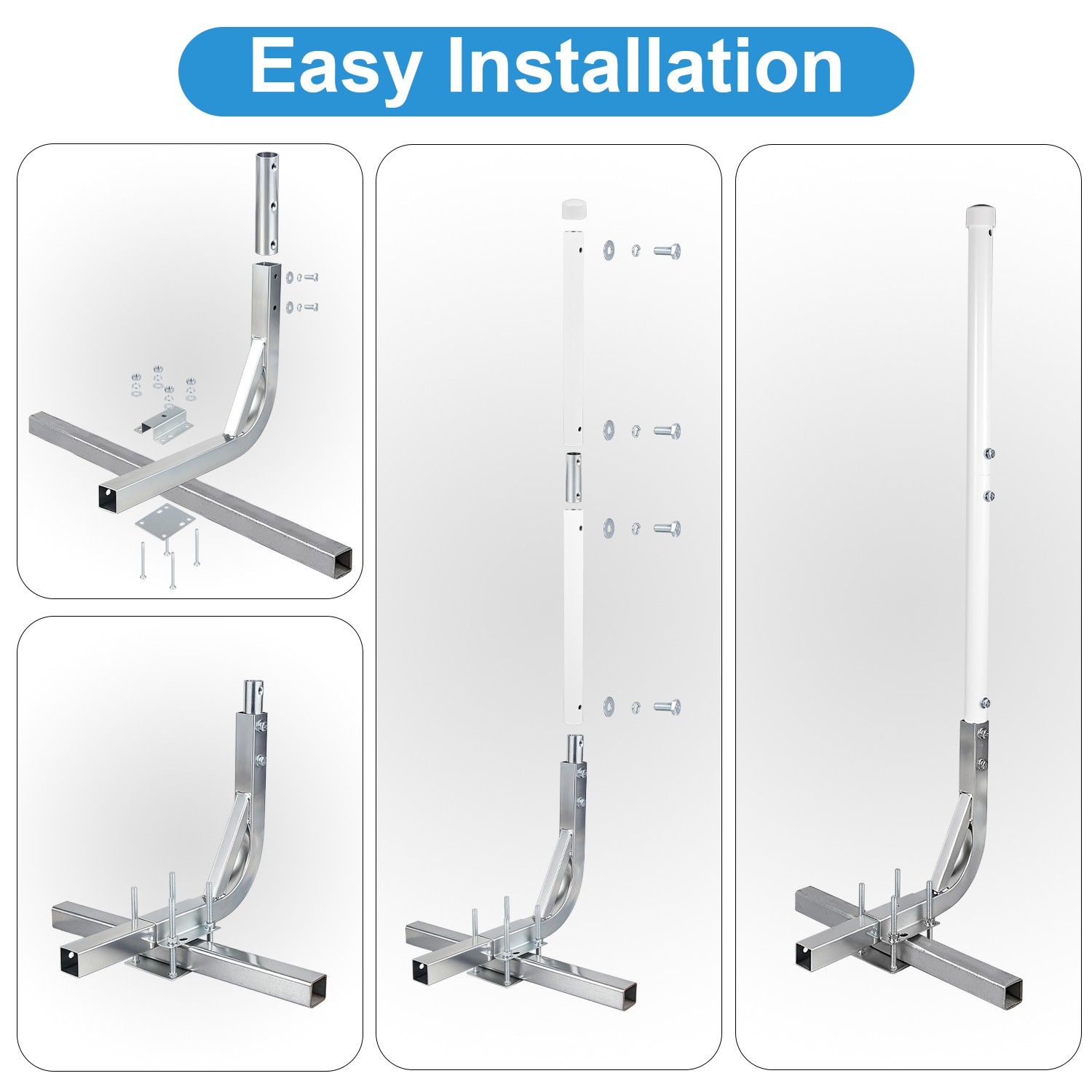 Easy Installation