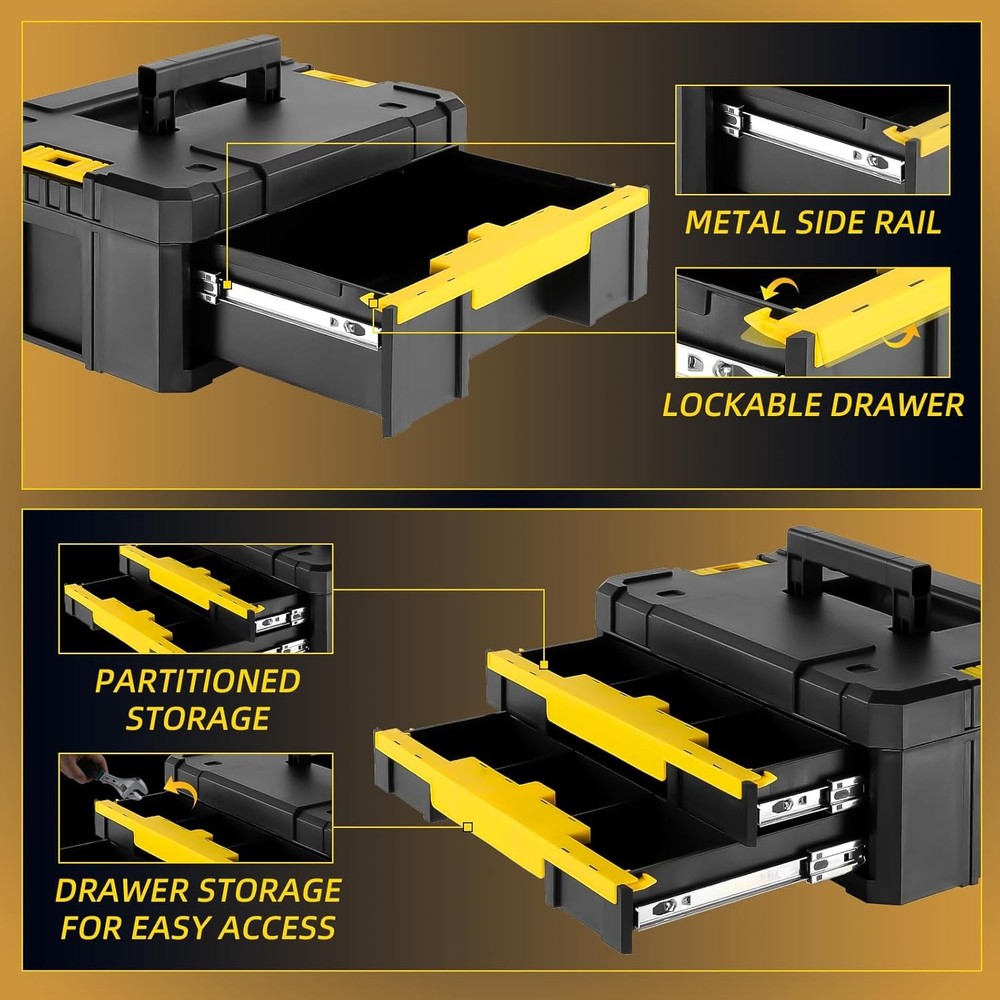 METAL SIDE RAIL

LOCKABLE DRAWER

PARTITIONED STORAGE

DRAWER STORAGE FOR EASY ACCESS