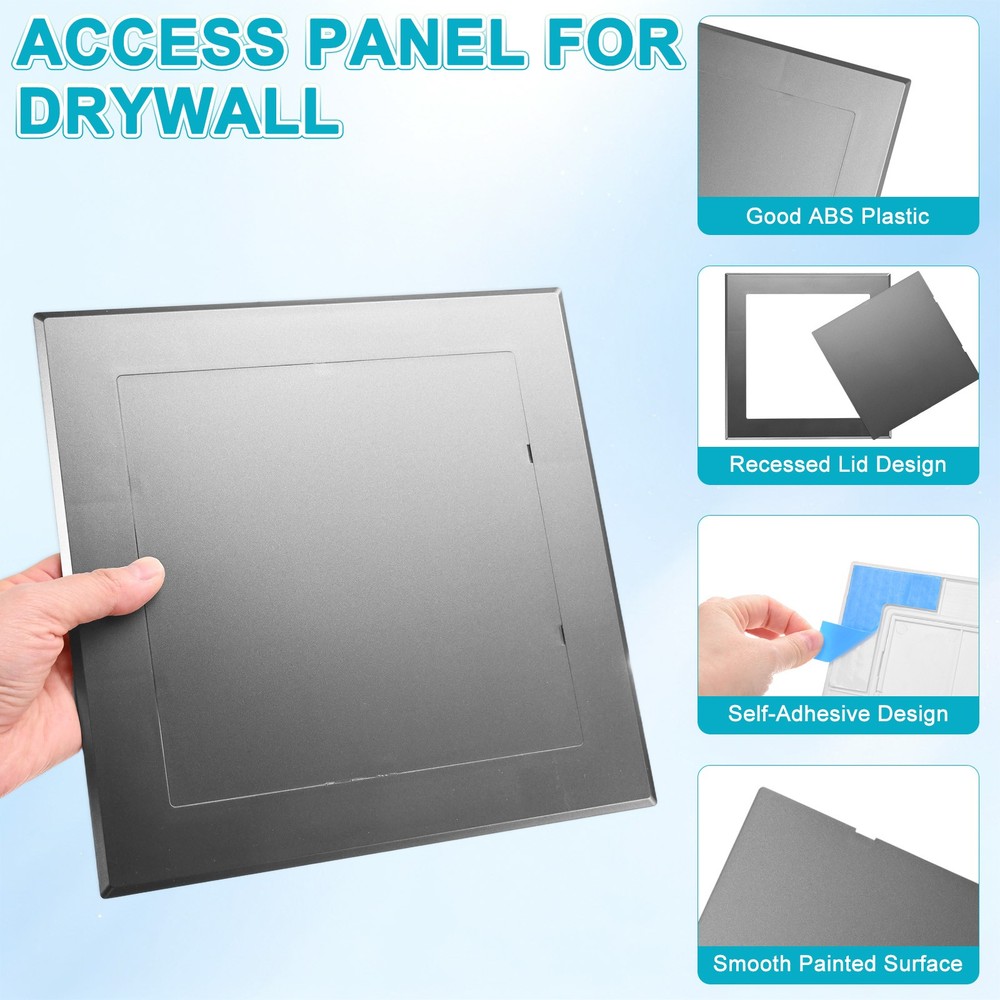 ACCESS PANEL FOR DRYWALL

Good ABS Plastic

Recessed Lid Design

Self-Adhesive Design

Smooth Painted Surface