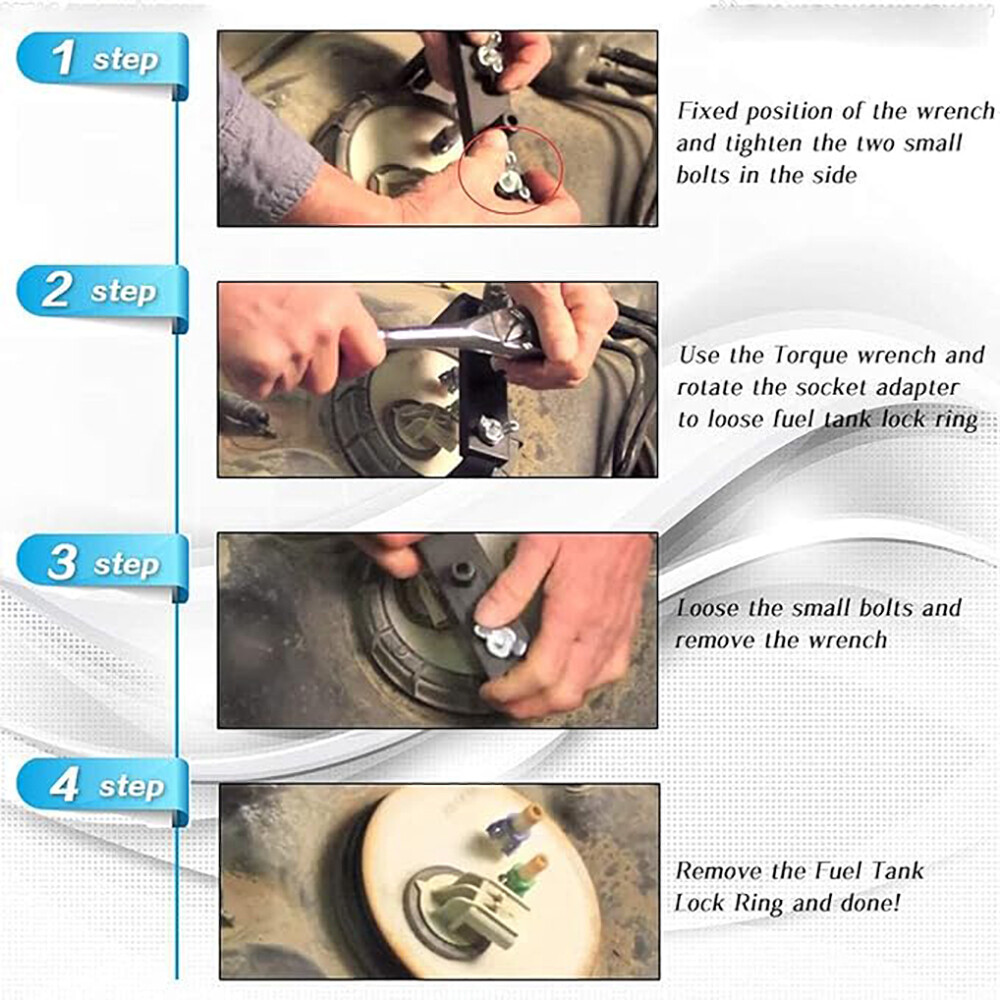 1 step

Fixed position of the wrench and tighten the two small bolts in the side

2 step

Use the Torque wrench and rotate the socket adapter to loose fuel tank lock ring

3 step

Loose the small bolts and remove the wrench

4 step

Remove the Fuel Tank Lock Ring and done!