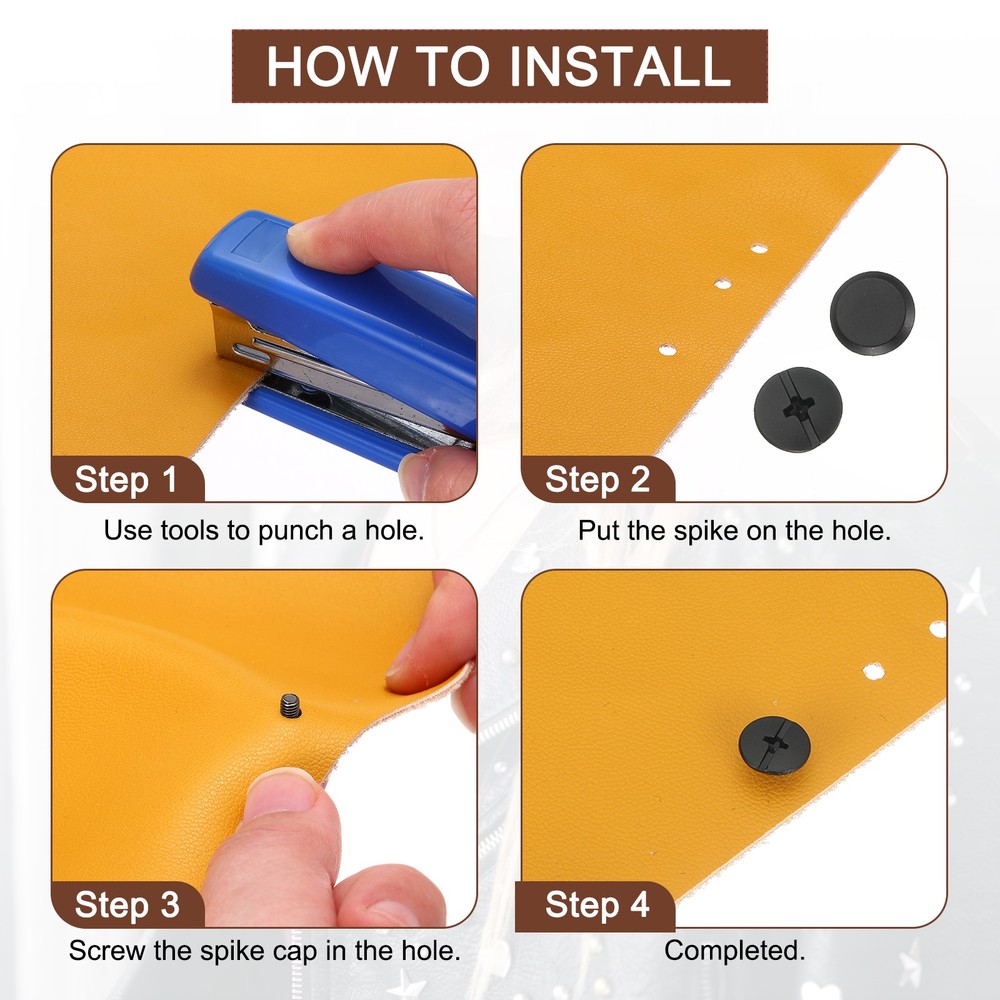 HOW TO INSTALL

Step 1

Use tools to punch a hole.

Step 2

Put the spike on the hole.

Step 3

Screw the spike cap in the hole.

Step 4

Completed.