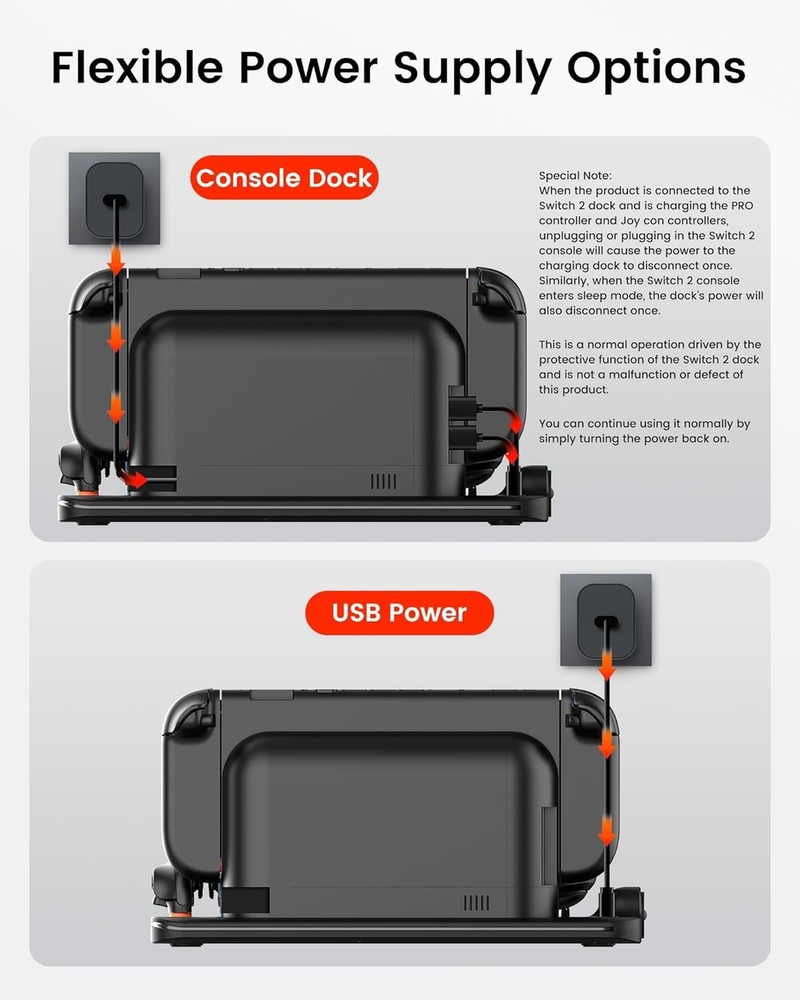 Flexible Power Supply Options

Console Dock

Special Note:
When the product is connected to the Switch 2 dock and is charging the PRO controller and Joy con controllers, unplugging or plugging in the Switch 2 console will cause the power to the charging dock to disconnect once. Similarly, when the Switch 2 console enters sleep mode, the dock's power will also disconnect once.

This is a normal operation driven by the protective function of the Switch 2 dock and is not a malfunction or defect of this product.

You can continue using it normally by simply turning the power back on.

USB Power