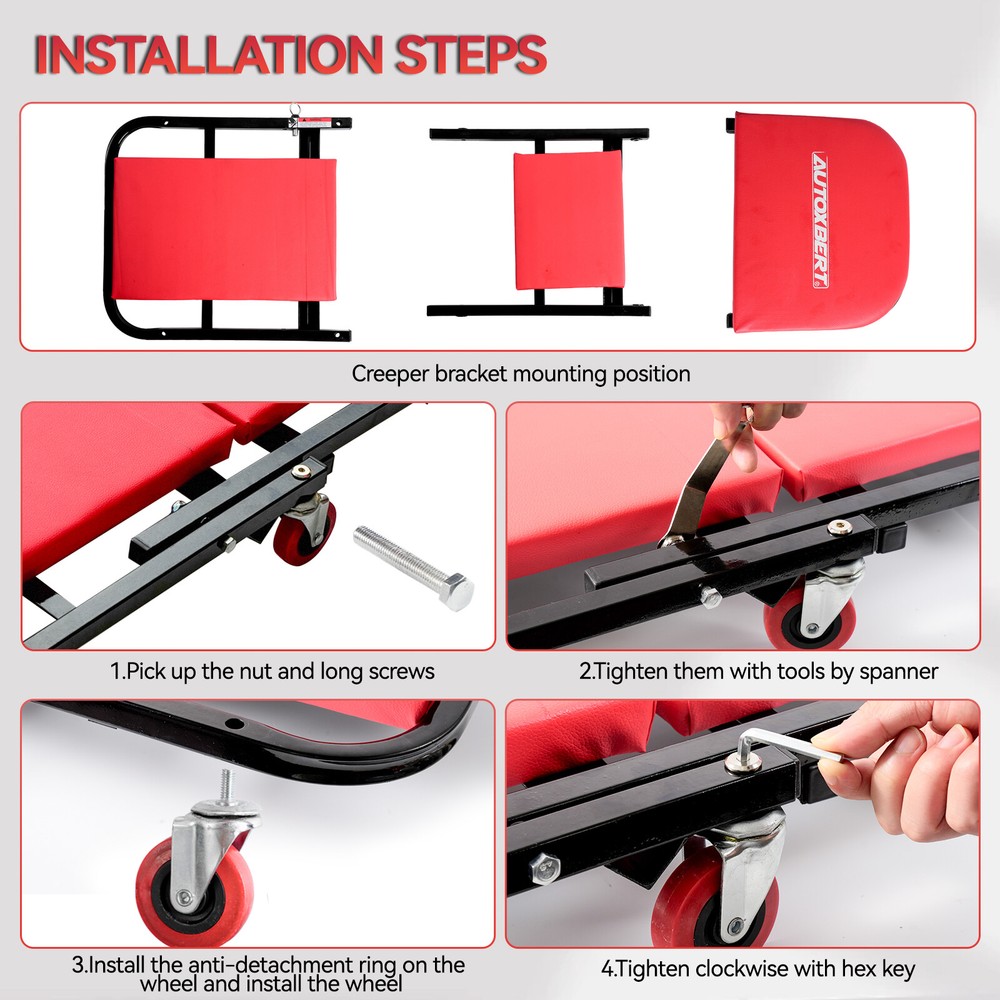 INSTALLATION STEPS

AUTOXBERT

Creeper bracket mounting position

1.Pick up the nut and long screws

2.Tighten them with tools by spanner

3.Install the anti-detachment ring on the wheel and install the wheel

4.Tighten clockwise with hex key