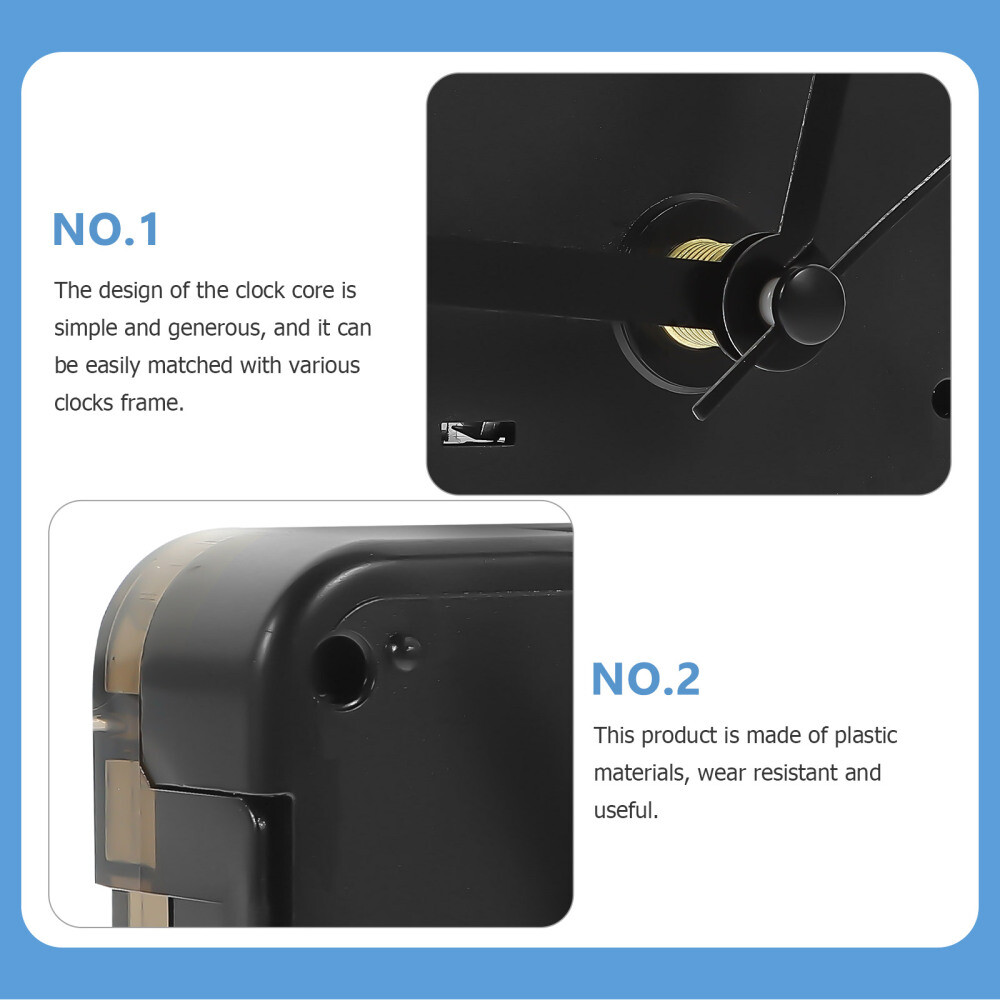 NO.1

The design of the clock core is simple and generous, and it can be easily matched with various clocks frame.

NO.2

This product is made of plastic materials, wear resistant and useful.