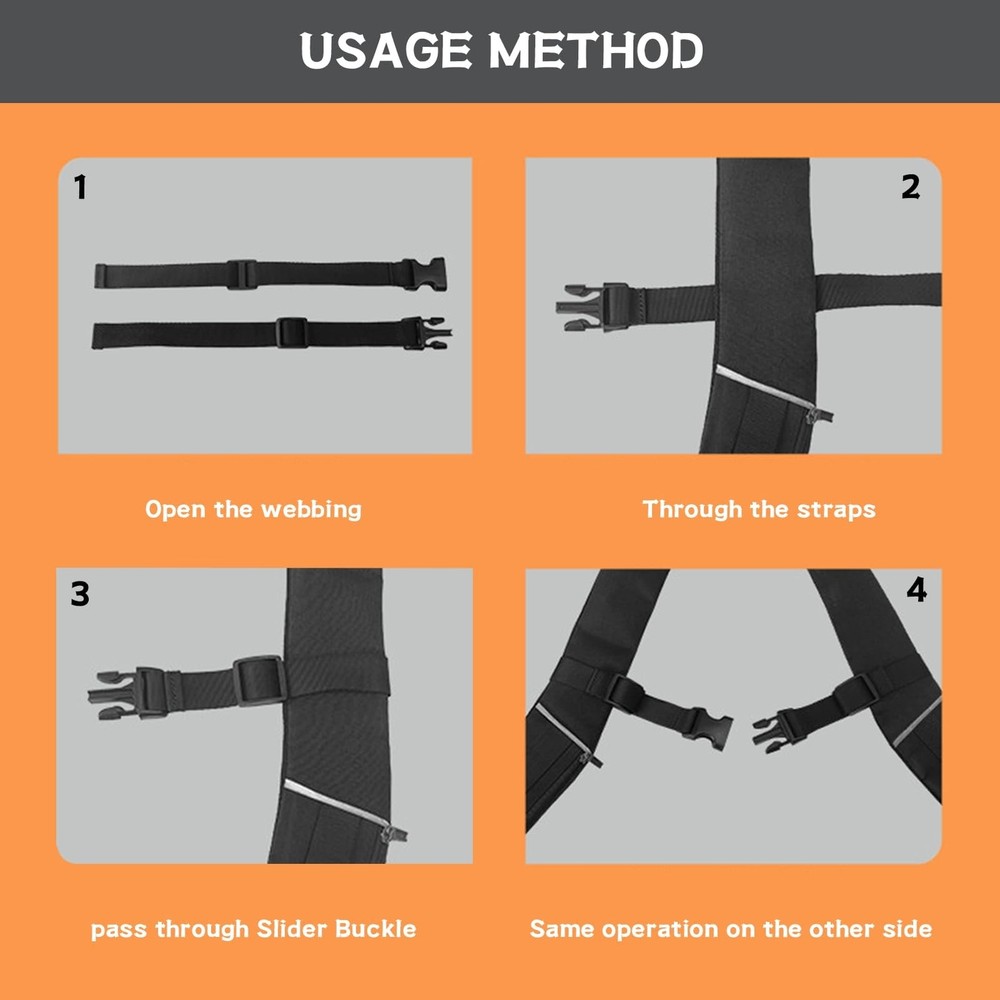 USAGE METHOD

1

Open the webbing

2

Through the straps

3

pass through Slider Buckle

4

Same operation on the other side