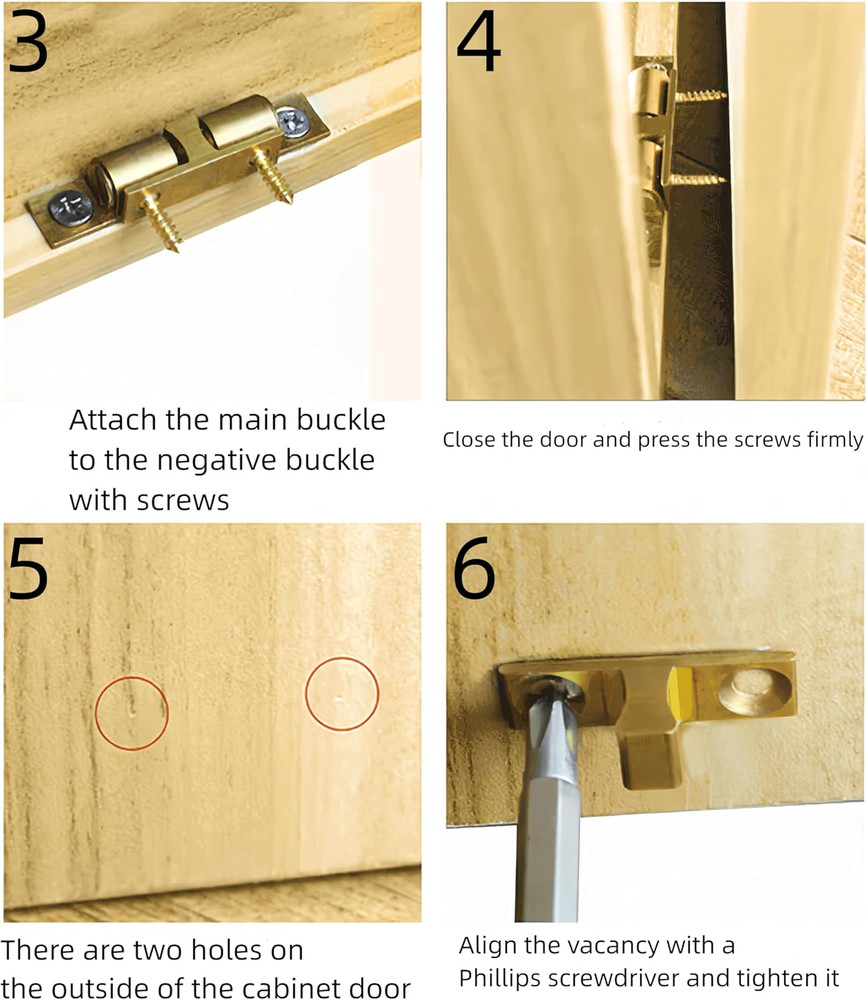 3

Attach the main buckle to the negative buckle with screws

4

Close the door and press the screws firmly

5

There are two holes on the outside of the cabinet door

6

Align the vacancy with a Phillips screwdriver and tighten it