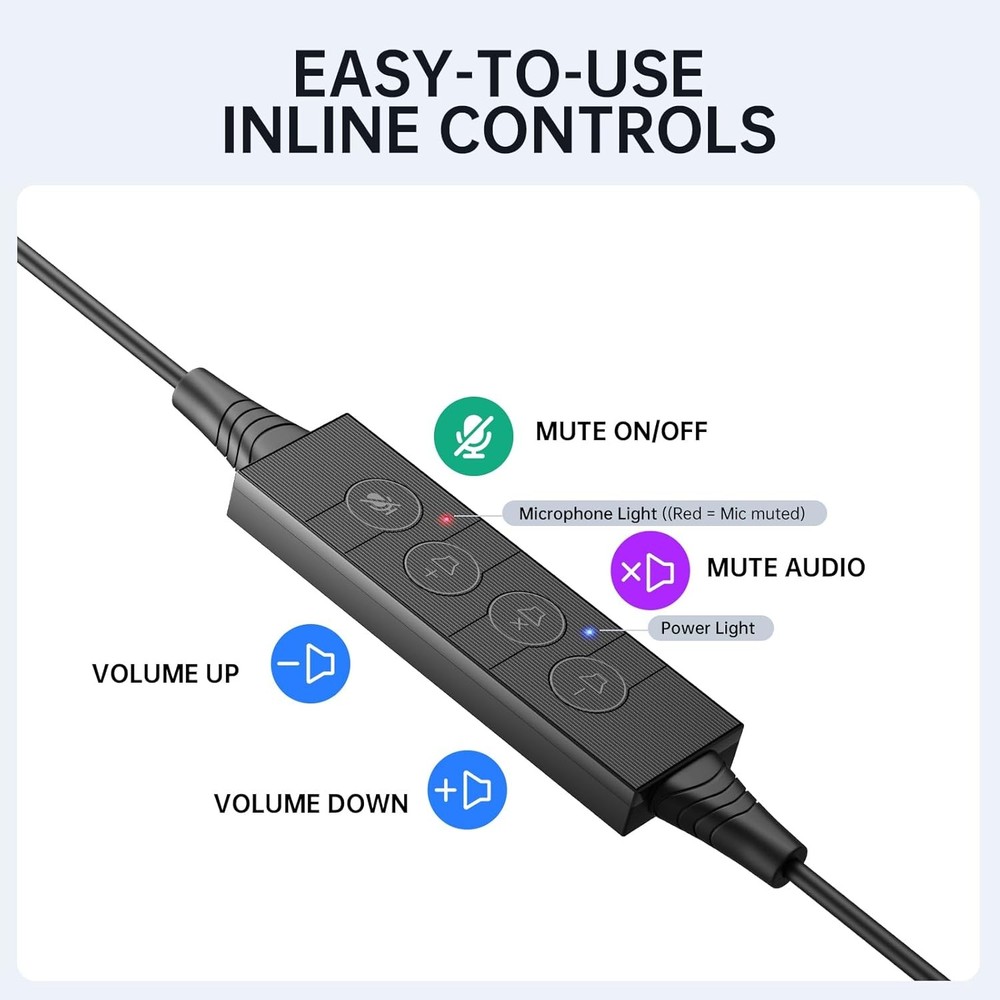 EASY-TO-USE
INLINE CONTROLS

MUTE ON/OFF

Microphone Light ((Red = Mic muted)

MUTE AUDIO

Power Light

VOLUME UP

VOLUME DOWN