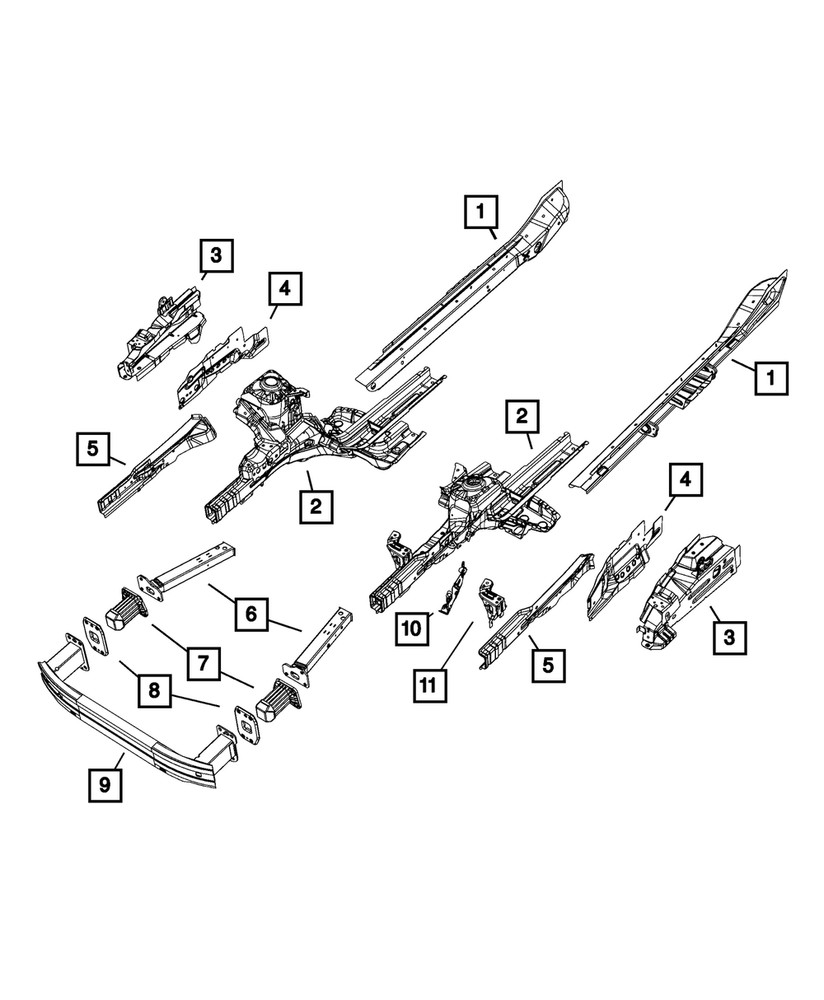 1
3
4
1
5
2
2
4
6
10
3
7
11
5
8
9