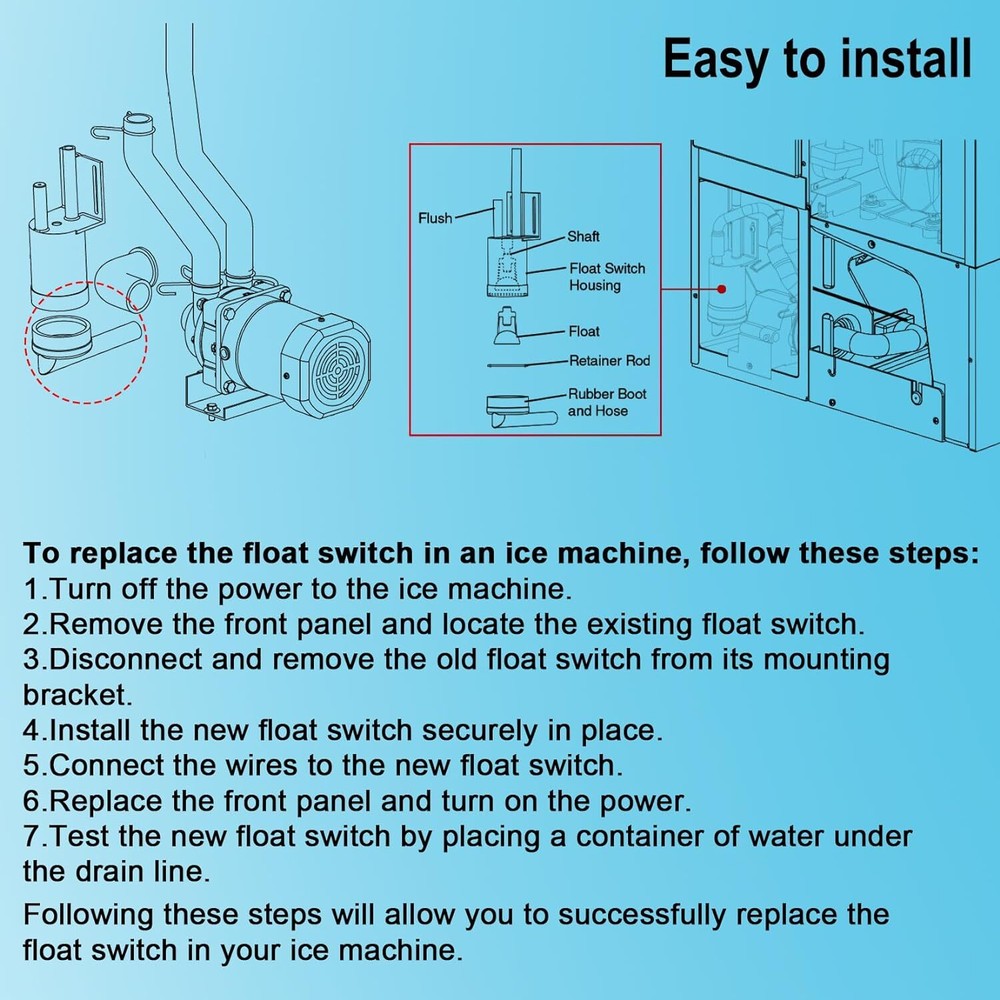 Easy to install

Flush
Shaft
Float Switch Housing
Float
Retainer Rod
Rubber Boot and Hose

To replace the float switch in an ice machine, follow these steps:
1.Turn off the power to the ice machine.
2.Remove the front panel and locate the existing float switch.
3.Disconnect and remove the old float switch from its mounting bracket.
4.Install the new float switch securely in place.
5.Connect the wires to the new float switch.
6.Replace the front panel and turn on the power.
7.Test the new float switch by placing a container of water under the drain line.

Following these steps will allow you to successfully replace the float switch in your ice machine.