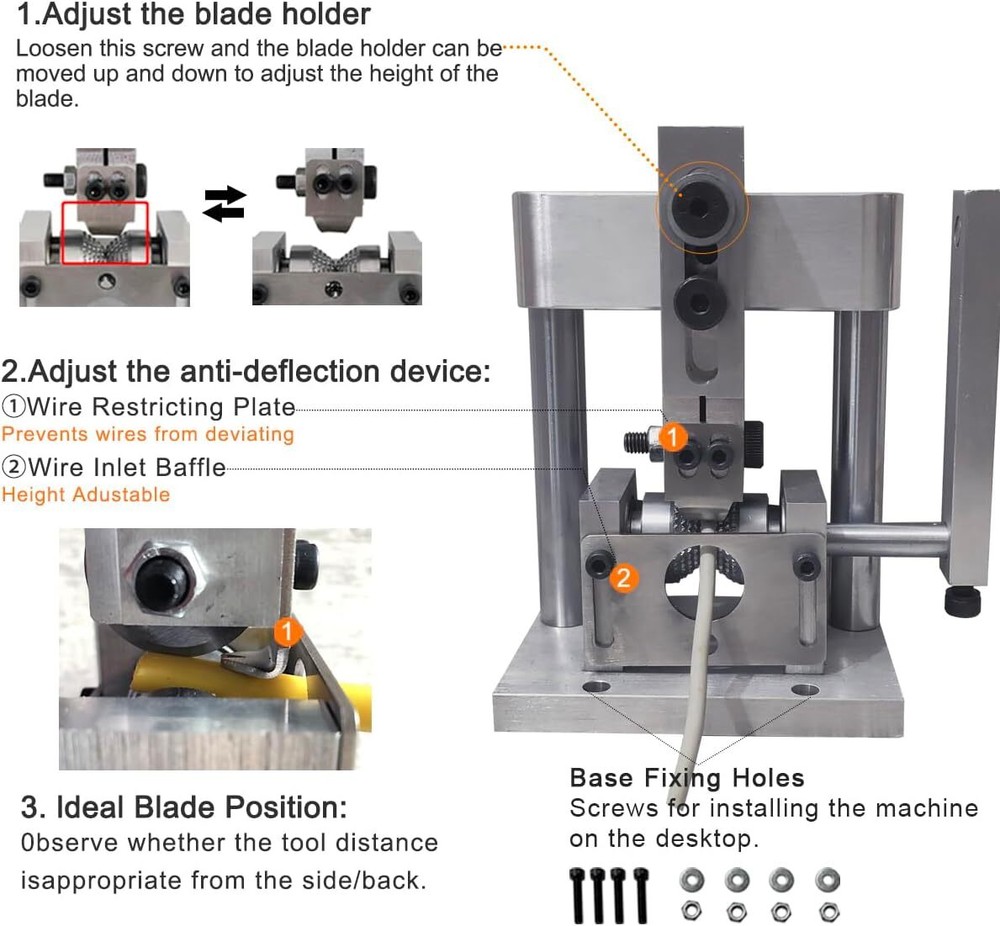 1.Adjust the blade holder
Loosen this screw and the blade holder can be moved up and down to adjust the height of the blade.

2.Adjust the anti-deflection device:
①Wire Restricting Plate
Prevents wires from deviating
②Wire Inlet Baffle
Height Adustable

1

2

1

3. Ideal Blade Position:
0bserve whether the tool distance isappropriate from the side/back.

Base Fixing Holes
Screws for installing the machine on the desktop.