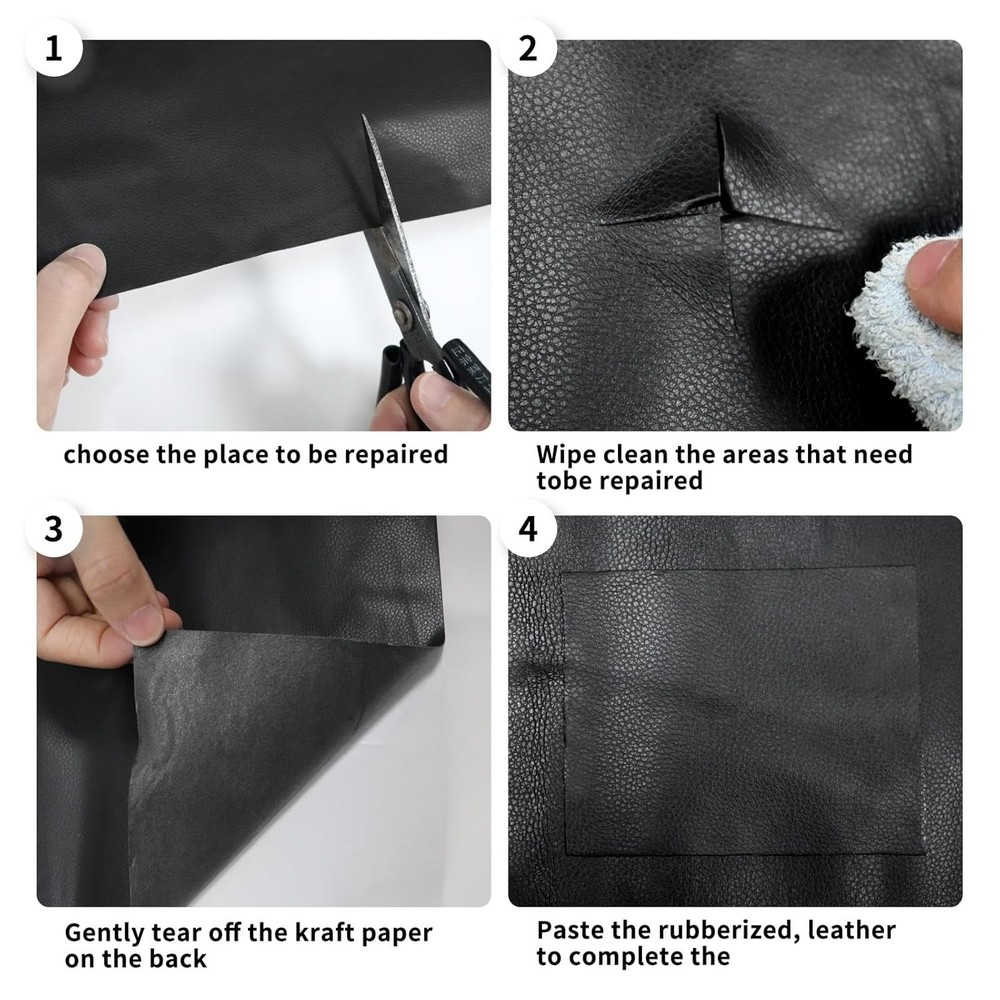 1

choose the place to be repaired

2

Wipe clean the areas that need tobe repaired

3

Gently tear off the kraft paper on the back

4

Paste the rubberized, leather to complete the