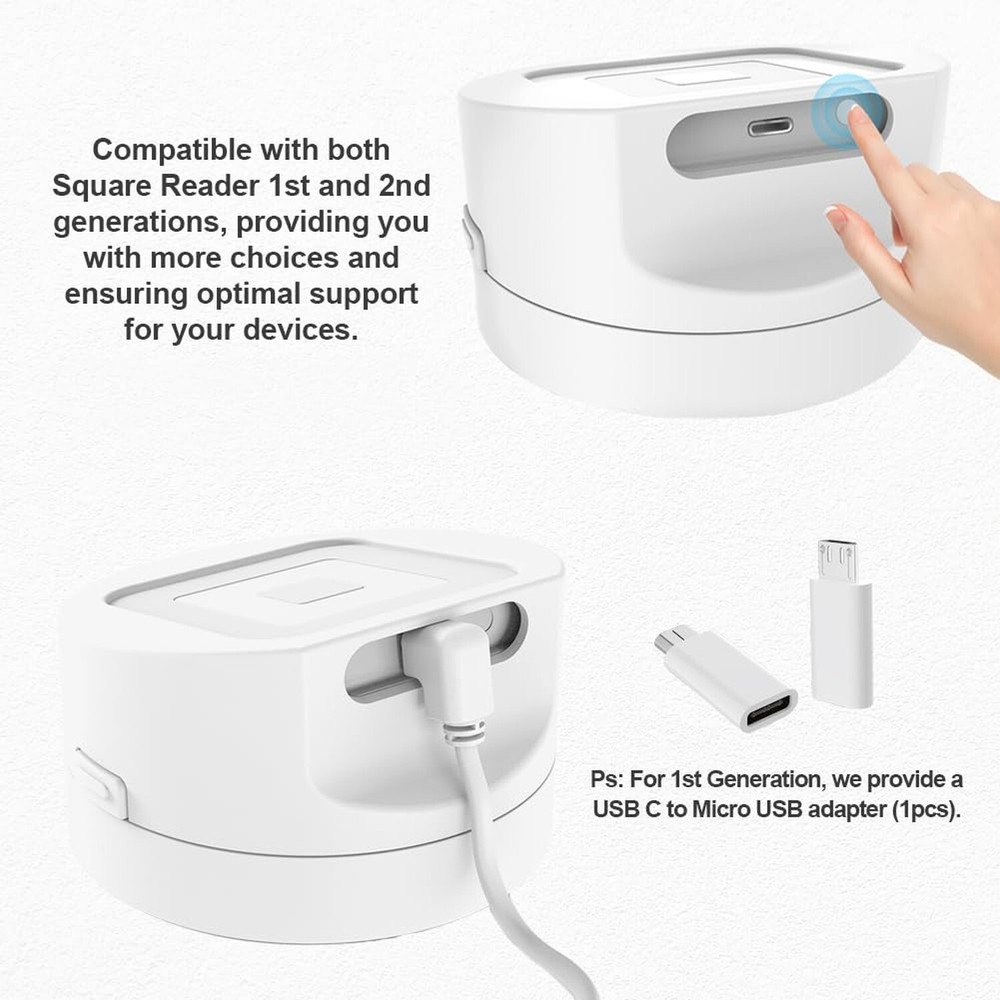 Compatible with both Square Reader 1st and 2nd generations, providing you with more choices and ensuring optimal support for your devices.

Ps: For 1st Generation, we provide a USB C to Micro USB adapter (1pcs).