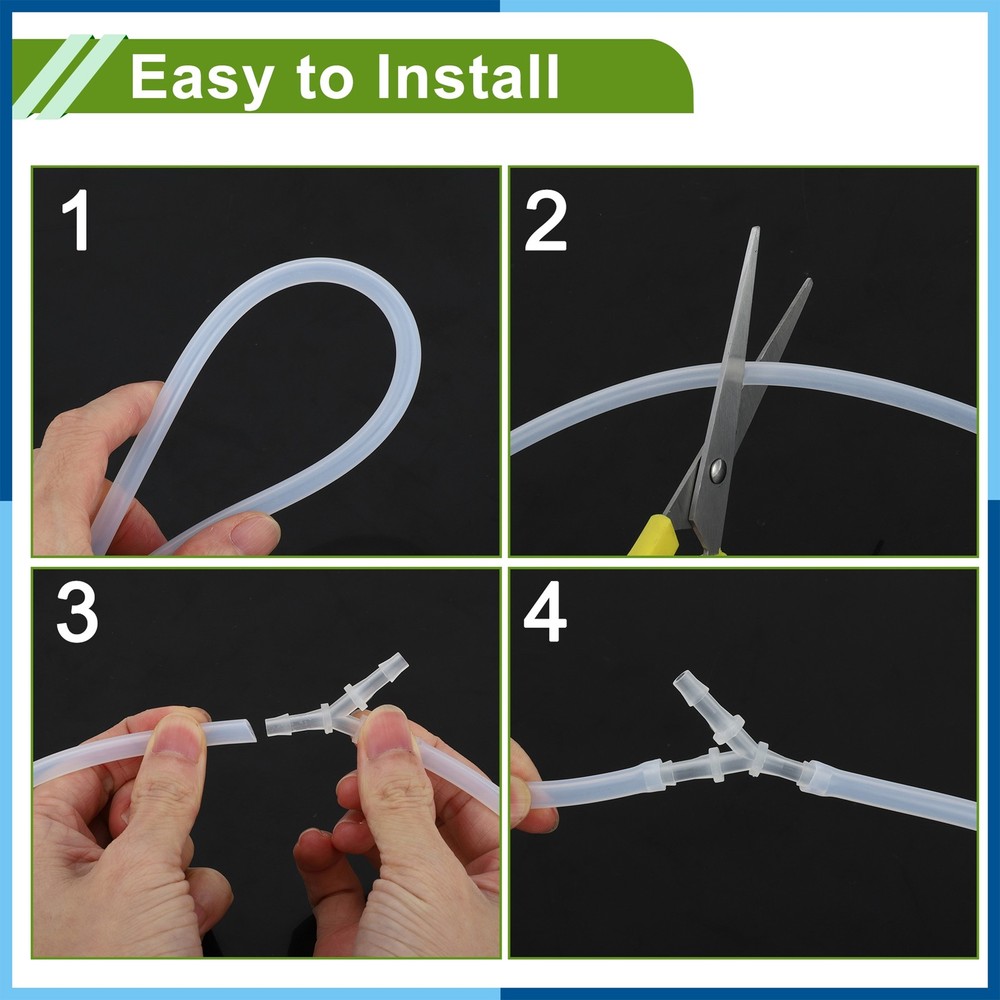 Easy to Install

1

2

3

4