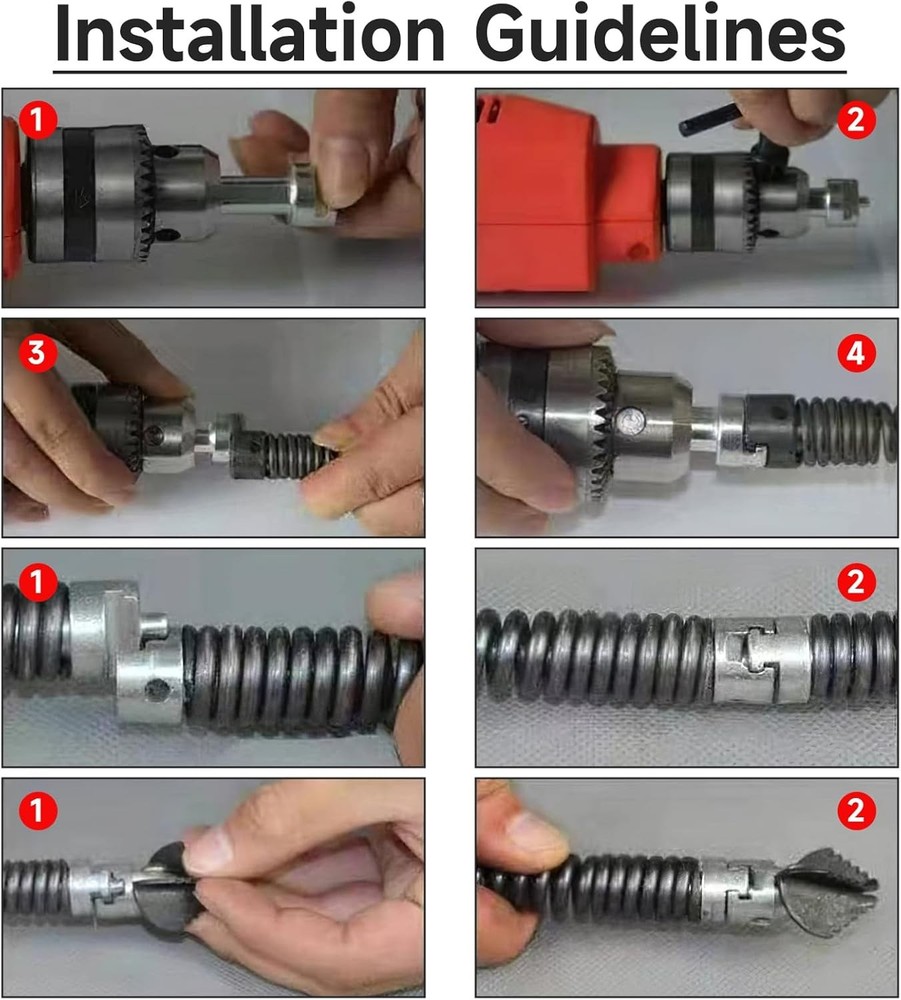 Installation Guidelines

1

2

3

4

1

2

1

2