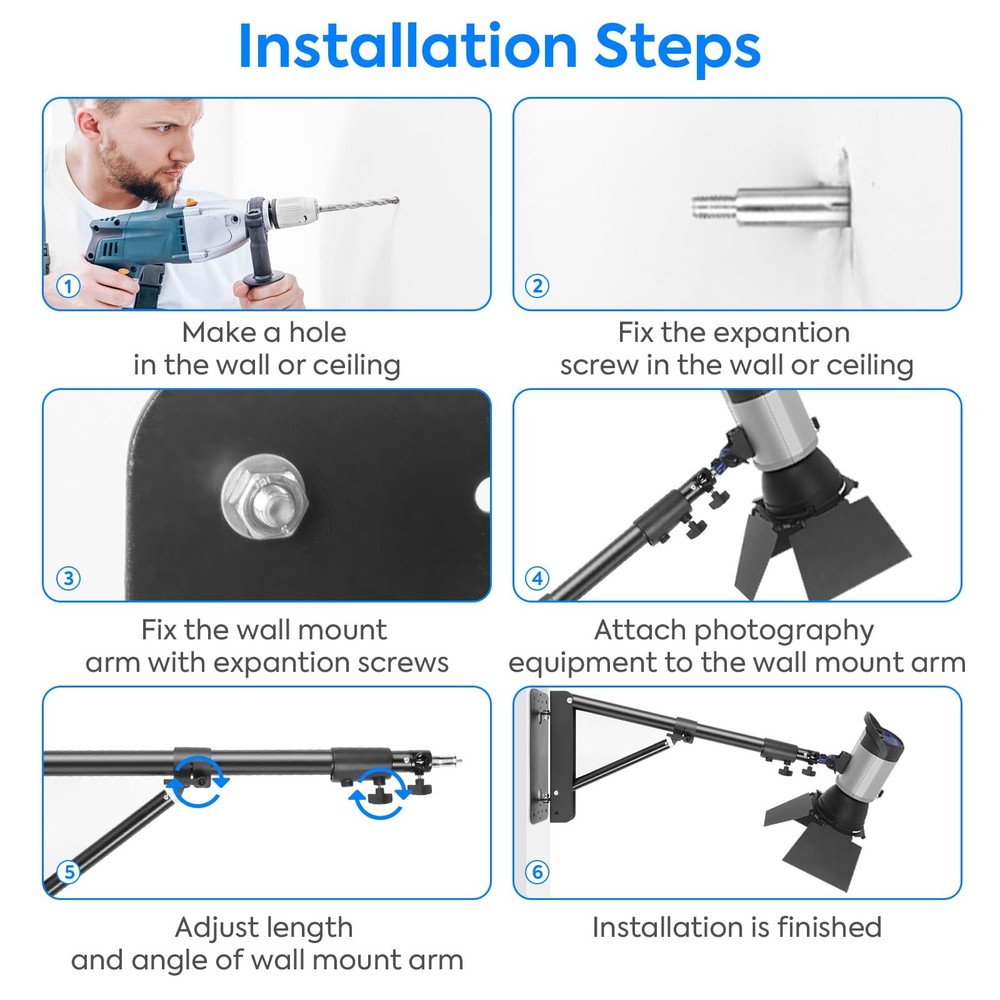 Installation Steps

1

Make a hole in the wall or ceiling

2

Fix the expantion screw in the wall or ceiling

3

Fix the wall mount arm with expantion screws

4

Attach photography equipment to the wall mount arm

5

Adjust length and angle of wall mount arm

6

Installation is finished